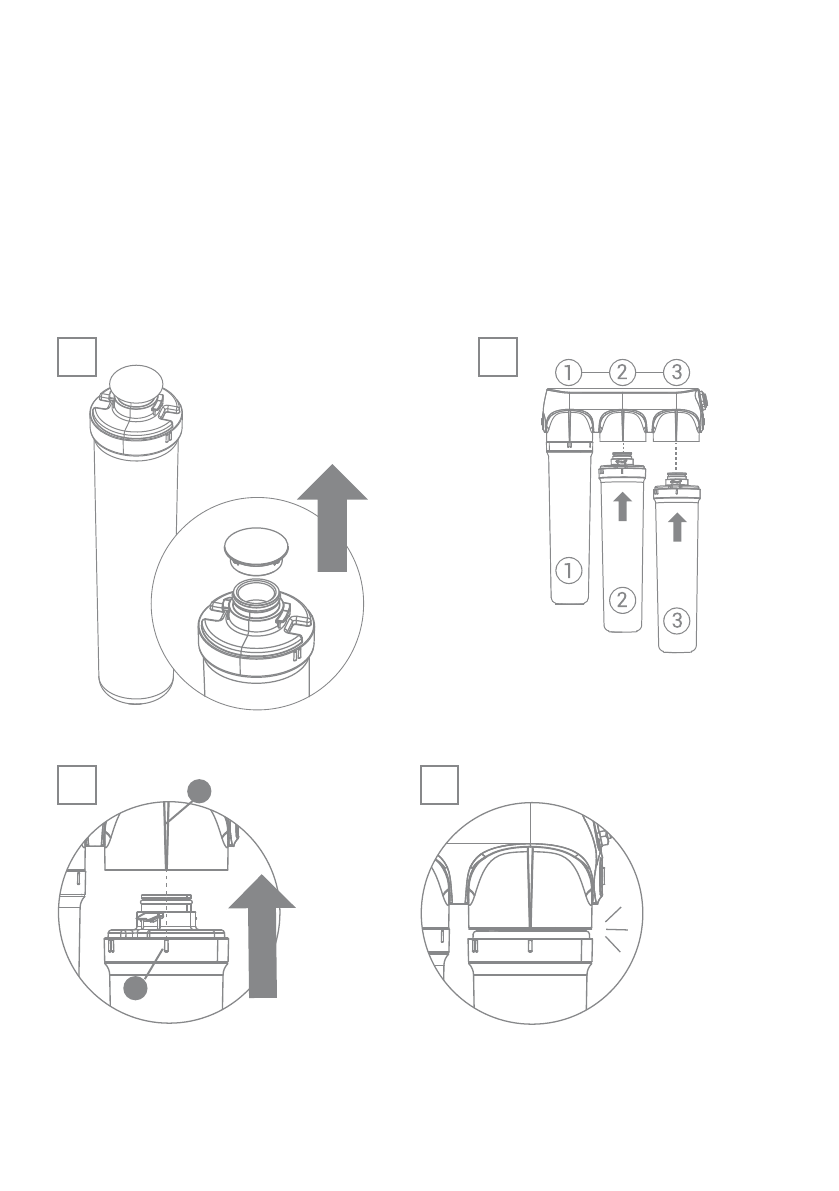 1 2 3

1

2

3