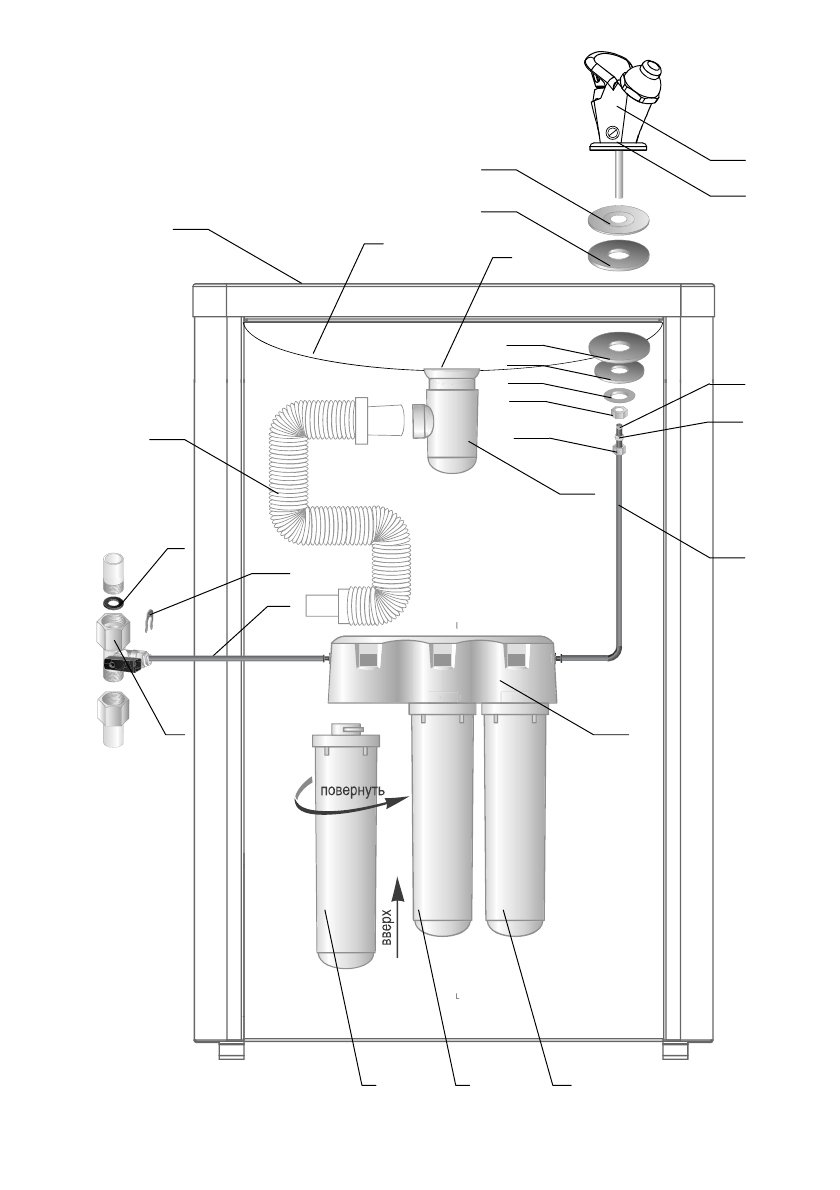 повернуть

вверх