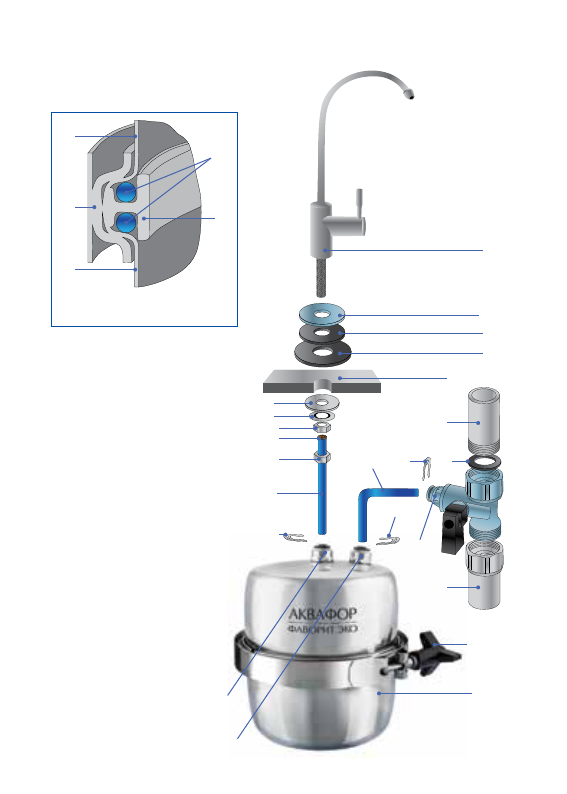 АКВАФОР
ФАВОРИТ ЭКО