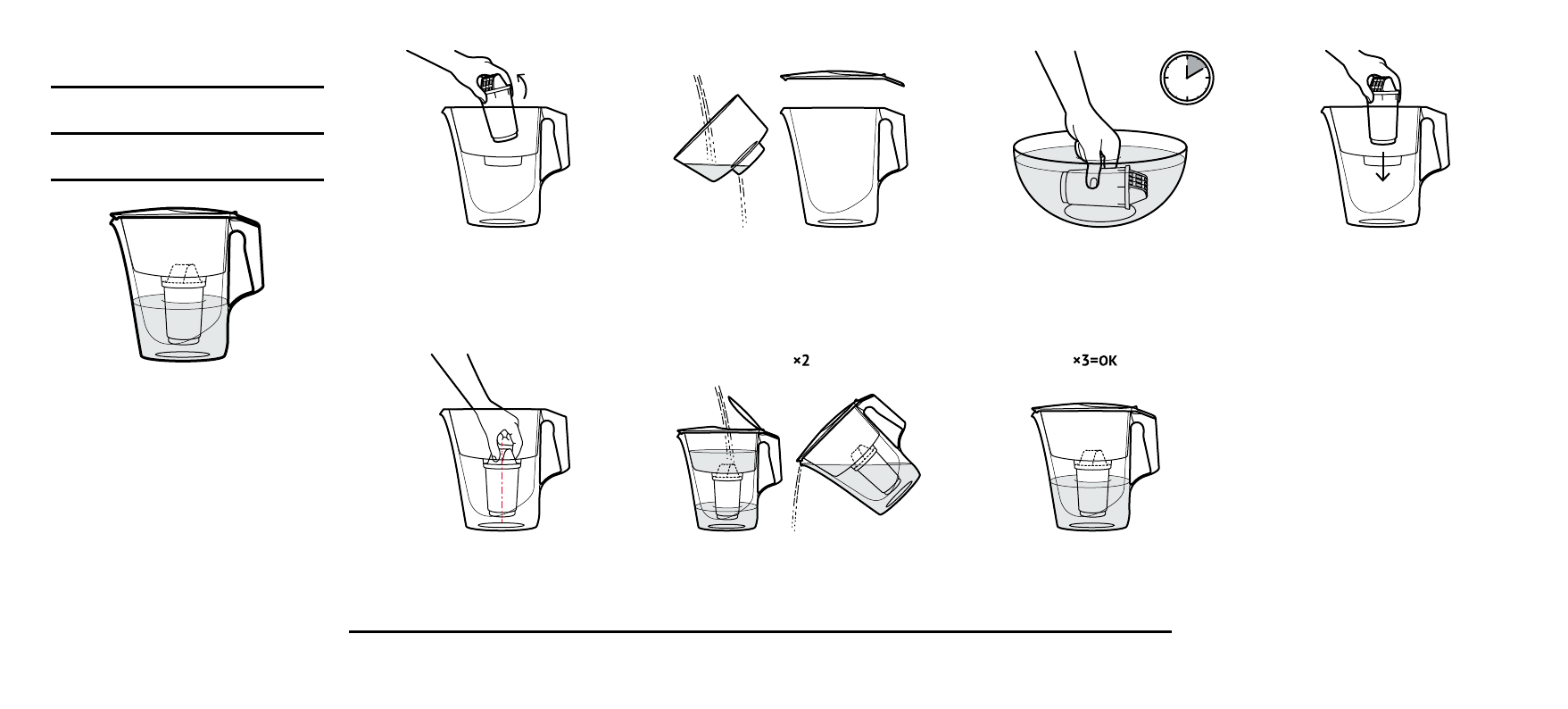 ×2

×3=OK