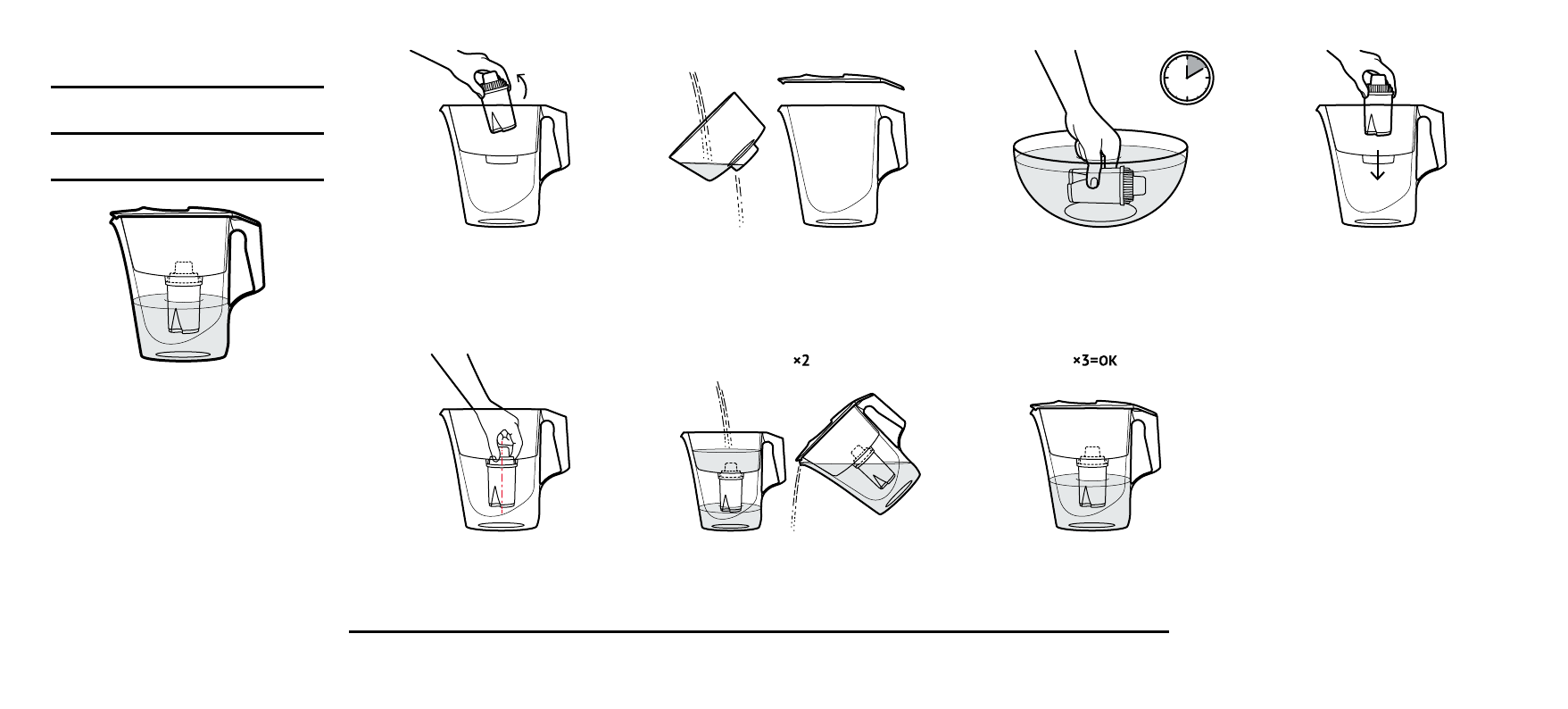 ×2

×3=OK