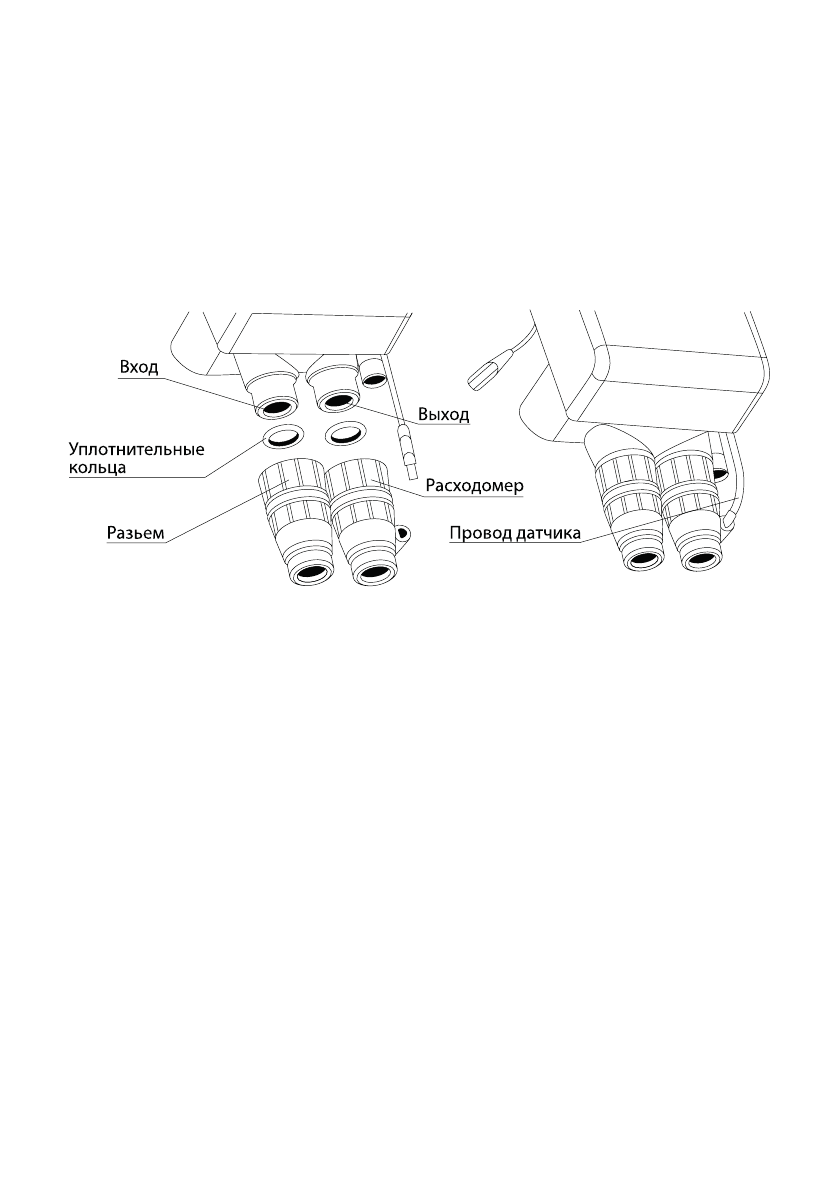 Вход

Выход

Уплотнительные кольца

Расходомер

Разьем

Провод датчика