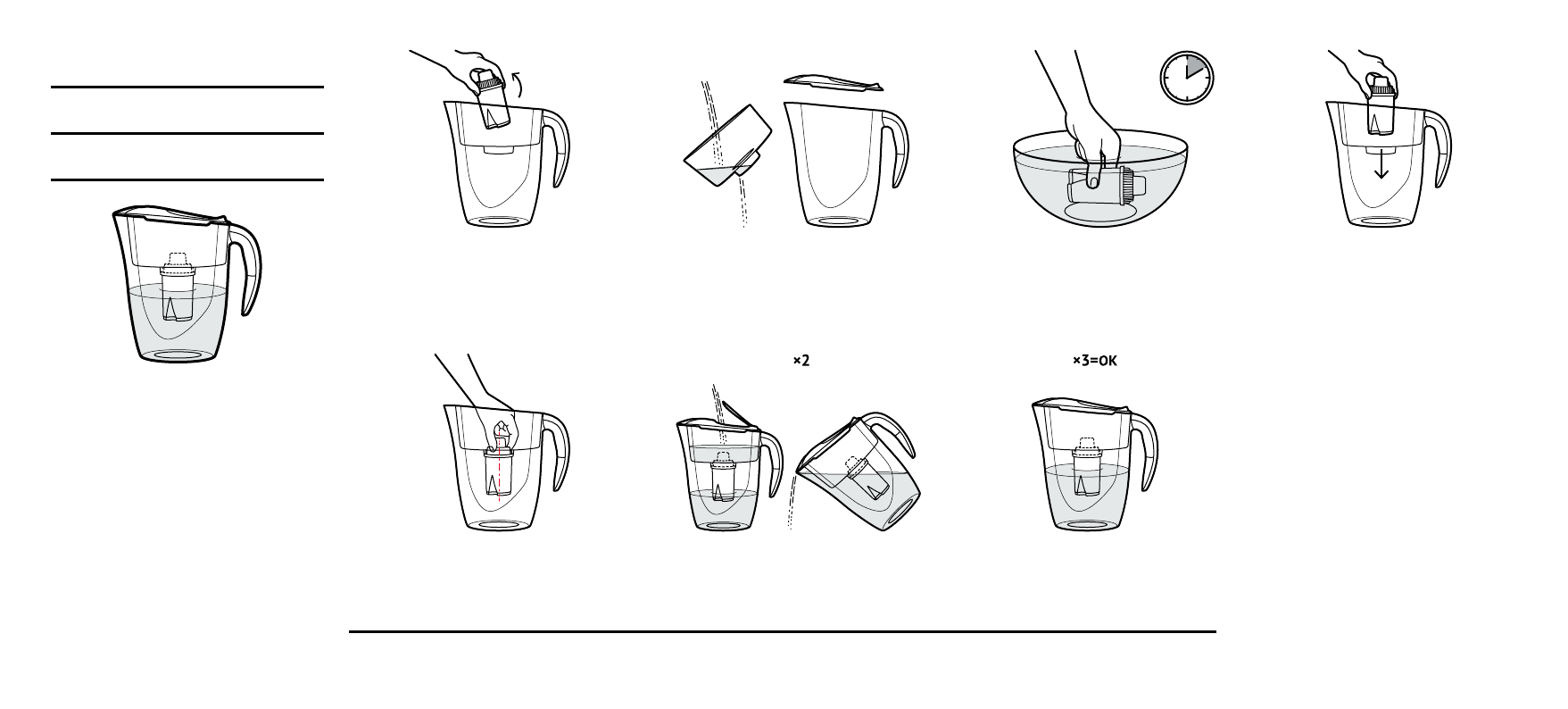 ×2

×3=OK