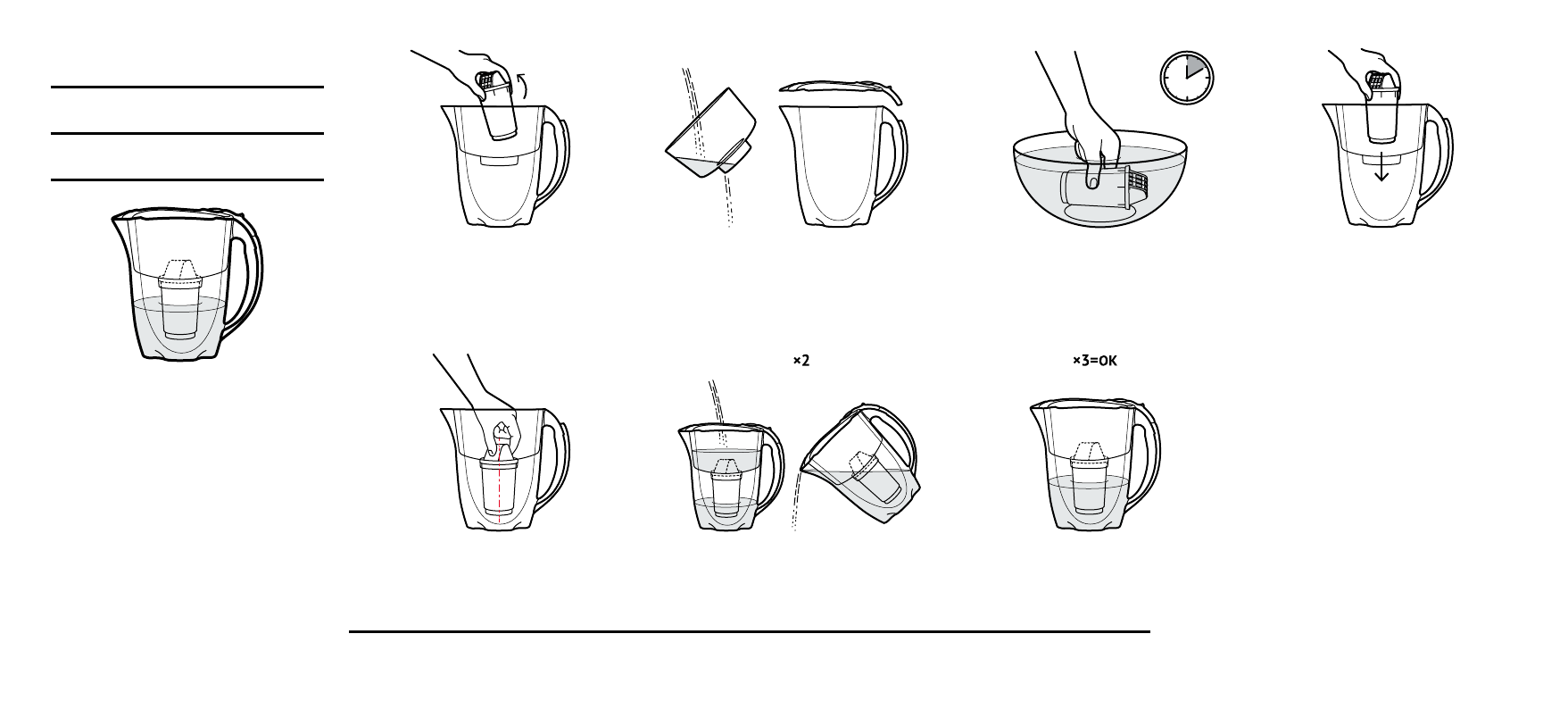 ×2

×3=OK