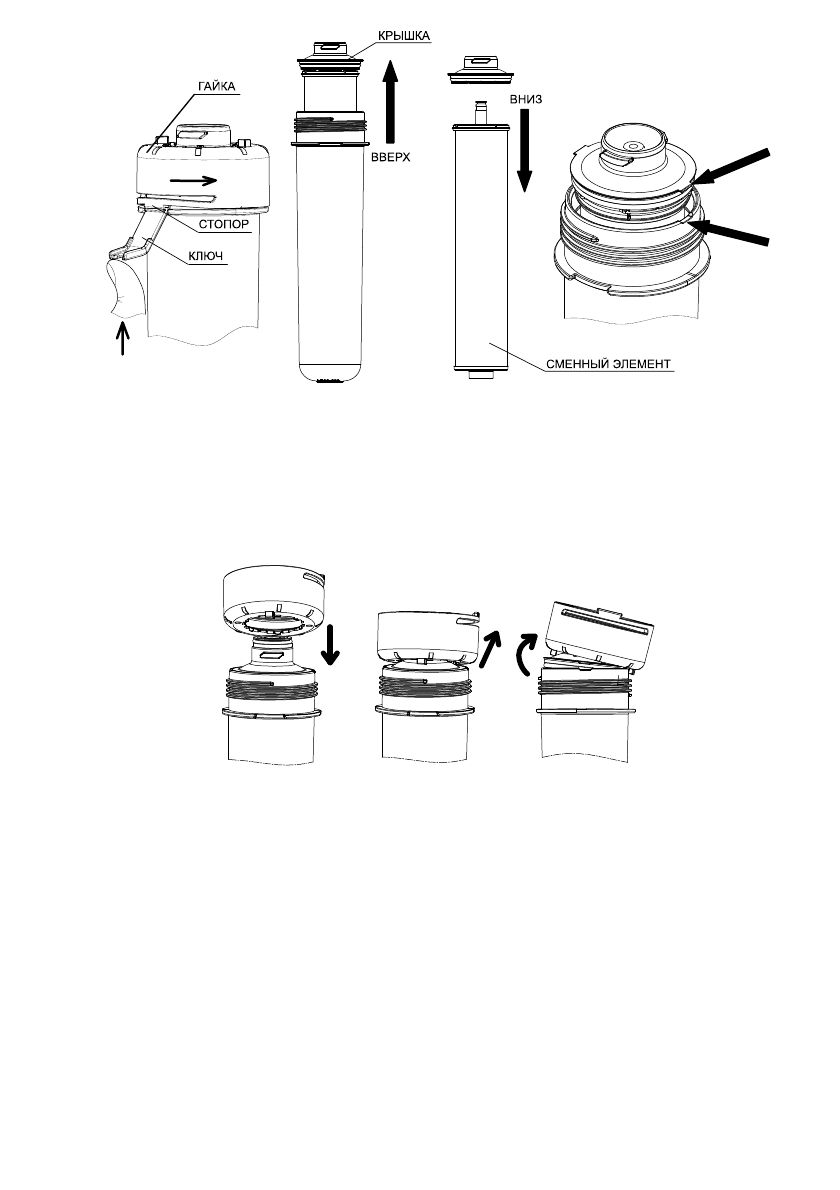 ГАЙКА

СТОПОР

КЛЮЧ

КРЫШКА

ВВЕРХ

ВНИЗ

СМЕННЫЙ ЭЛЕМЕНТ