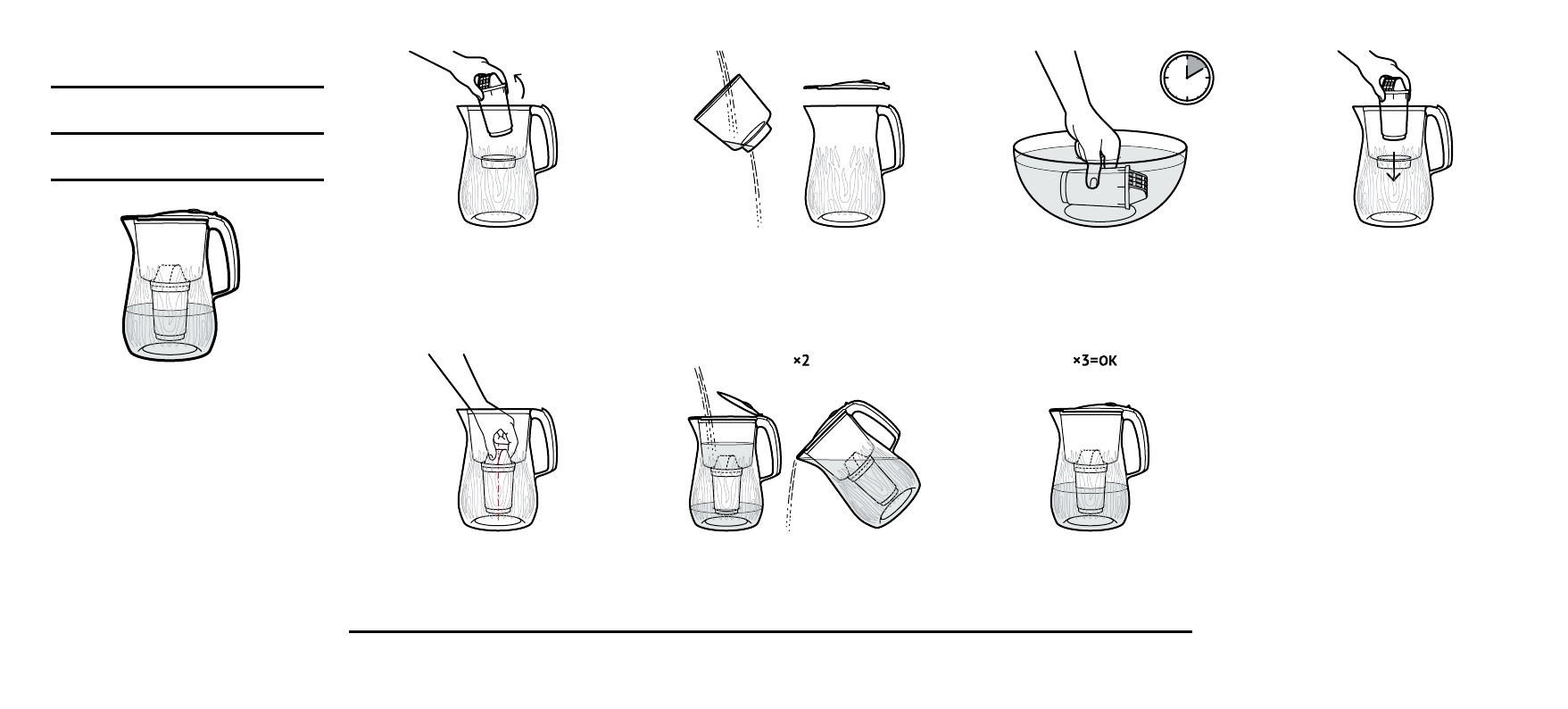 ×2

×3=OK