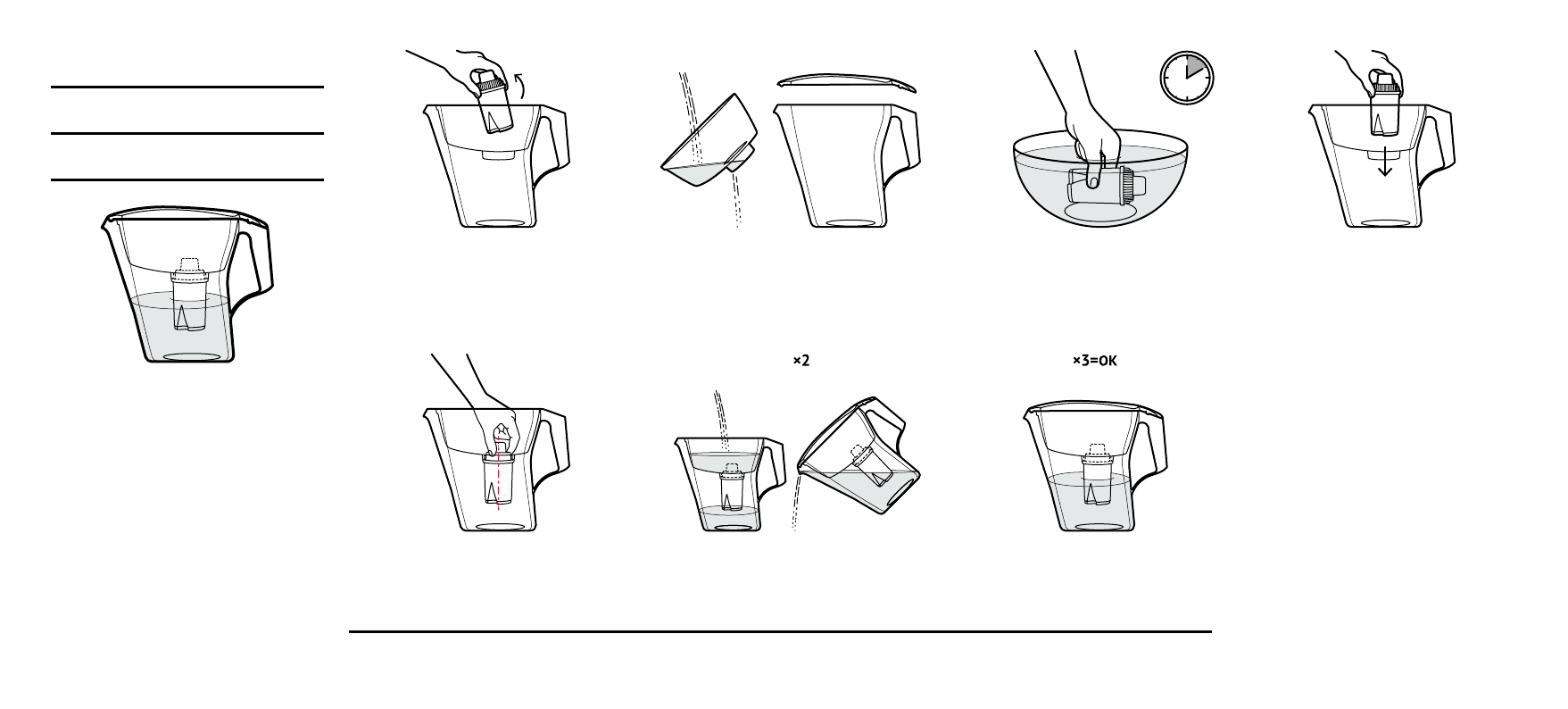 ×2

×3=OK