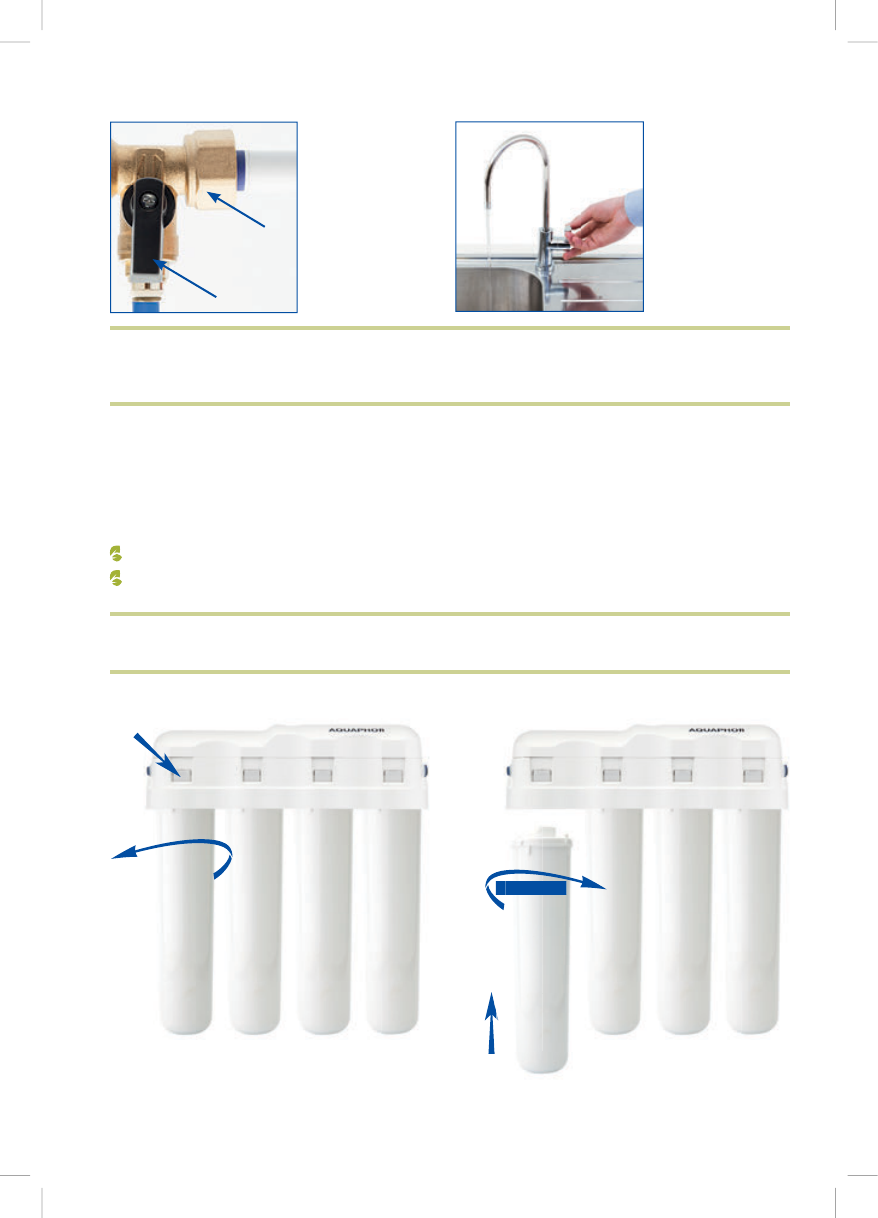 AQUAPHOR

AQUAPHOR