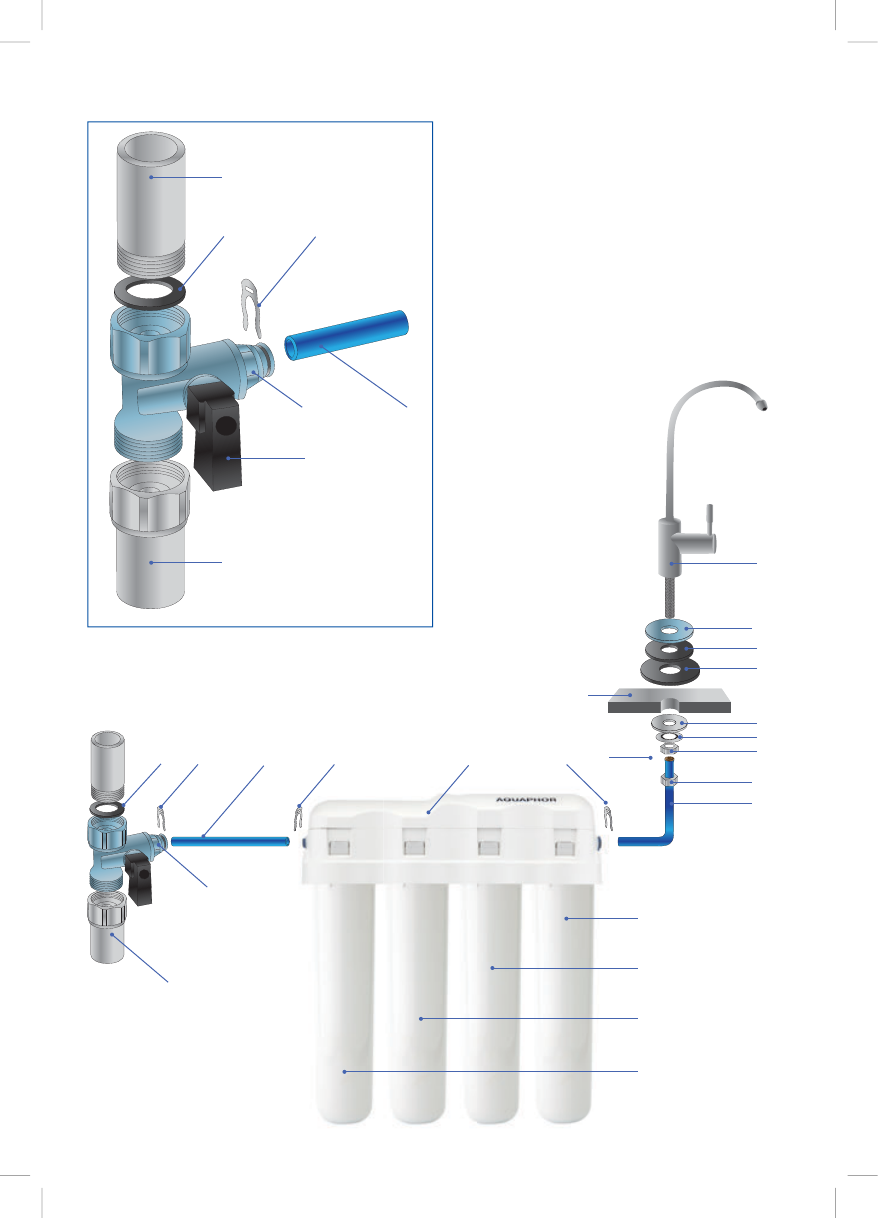 AQUAPHOR