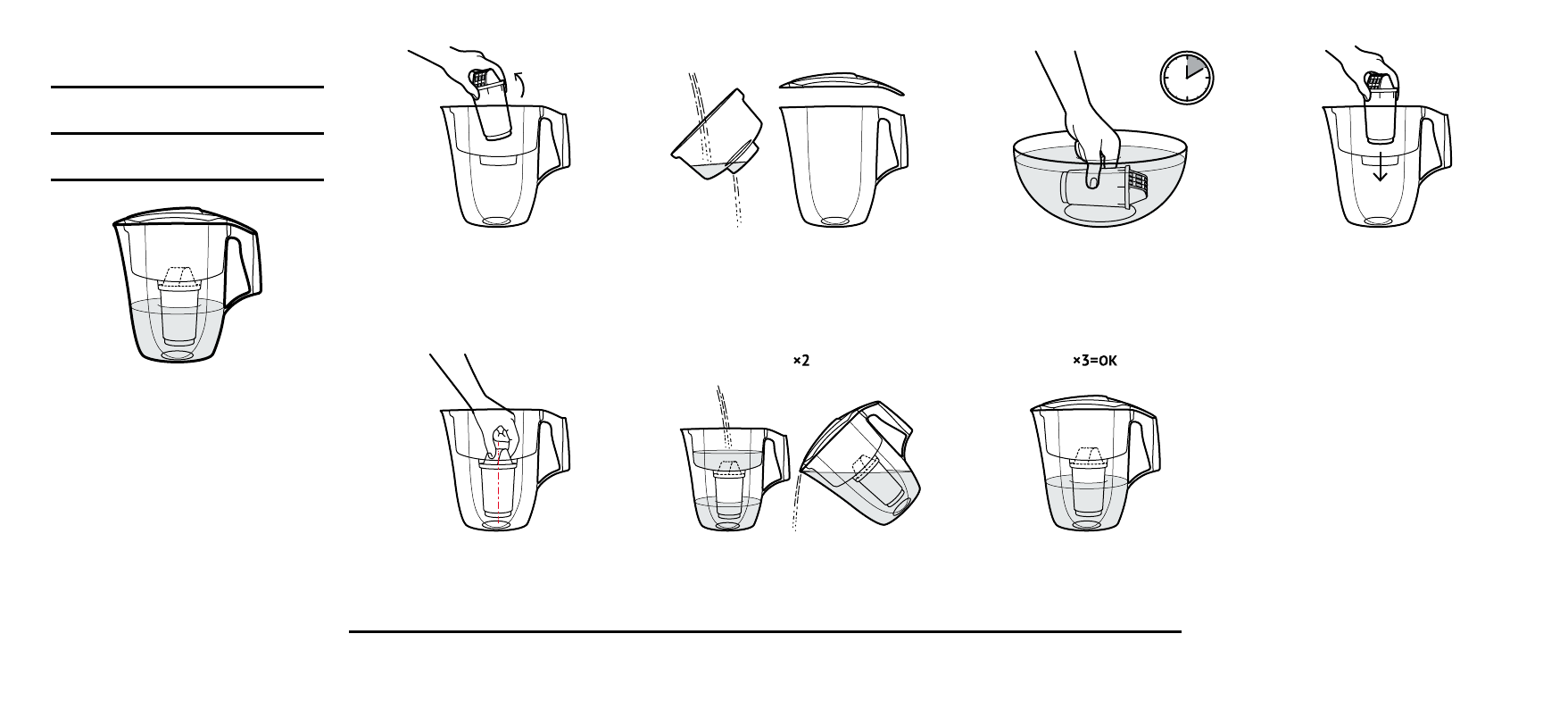 ×2

×3=OK