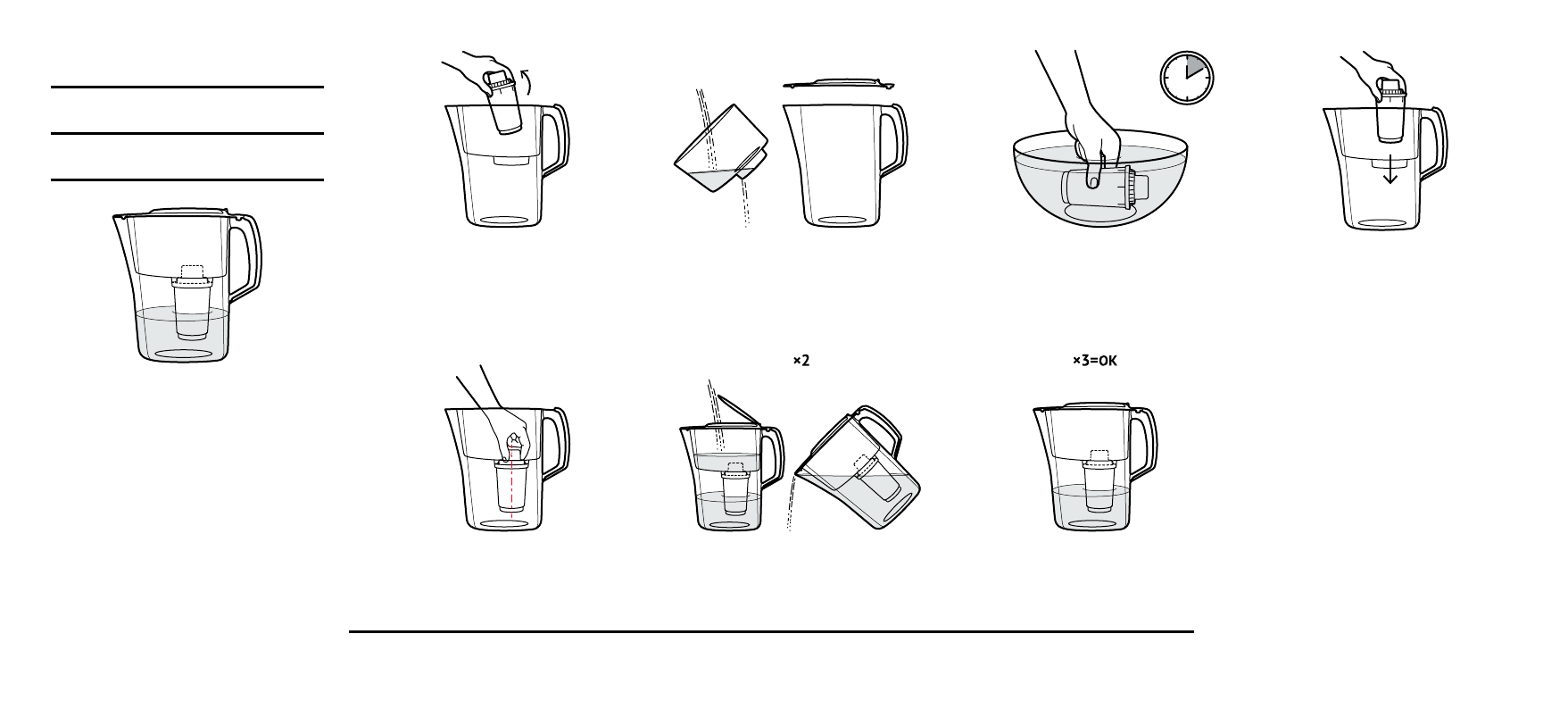 ×2

×3=OK