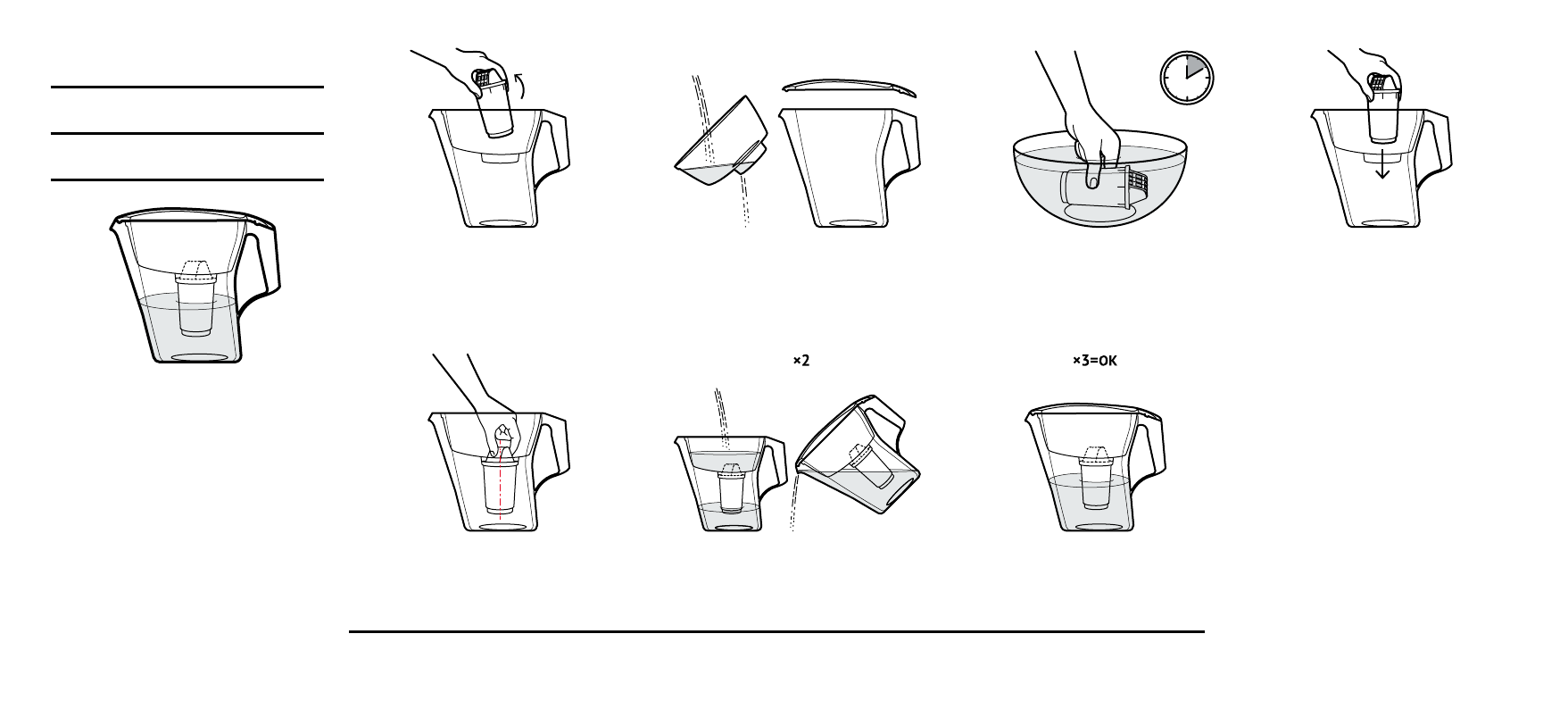 ×2

×3=OK