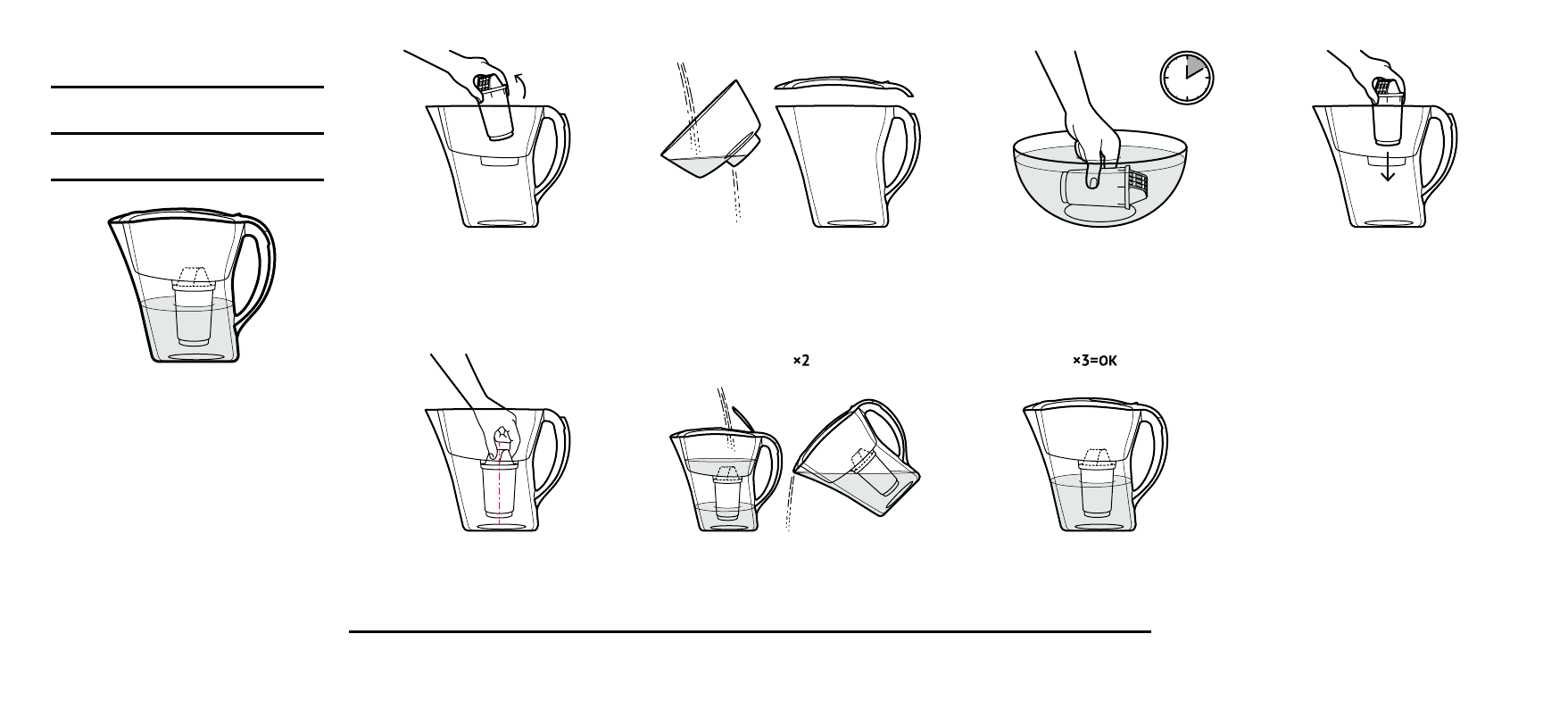 ×2

×3=OK