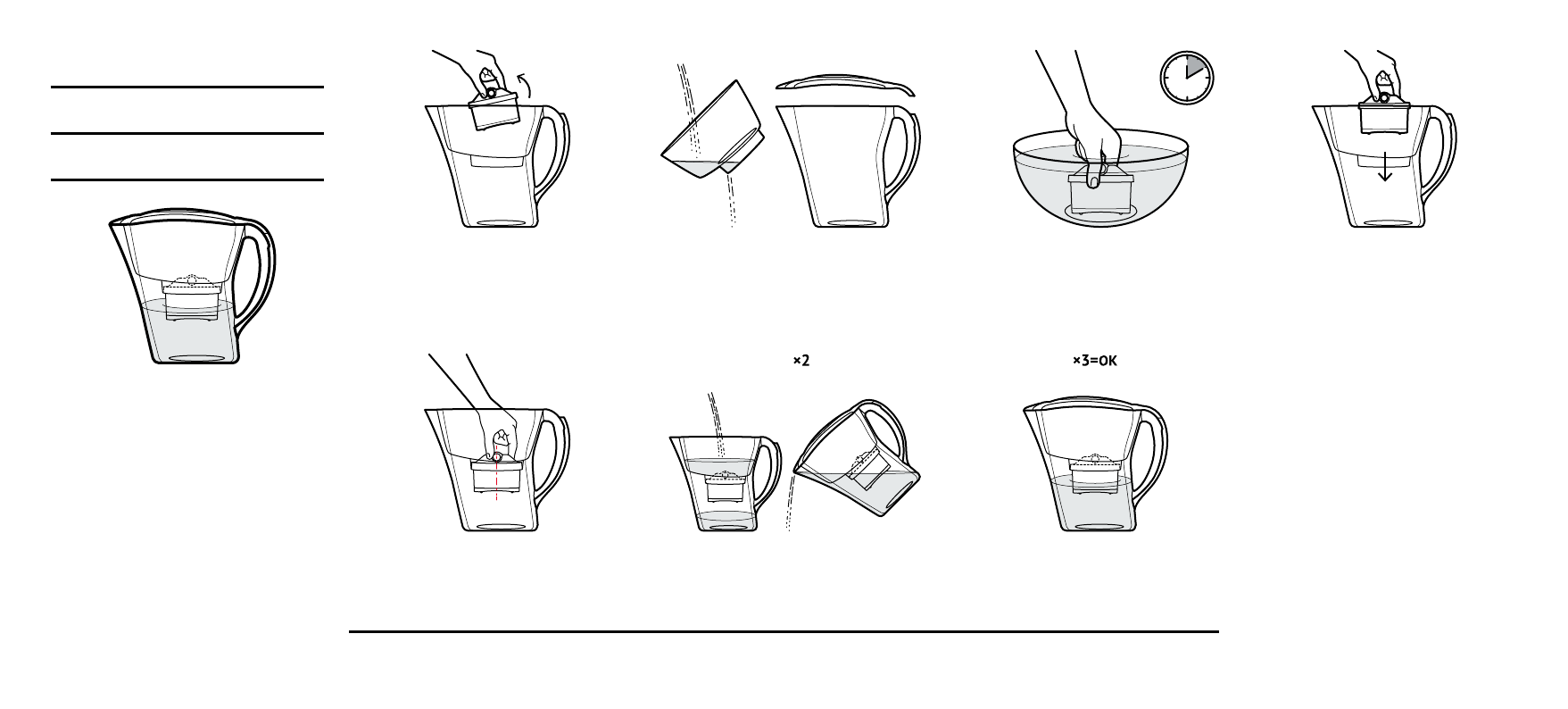 ×2

×3=OK