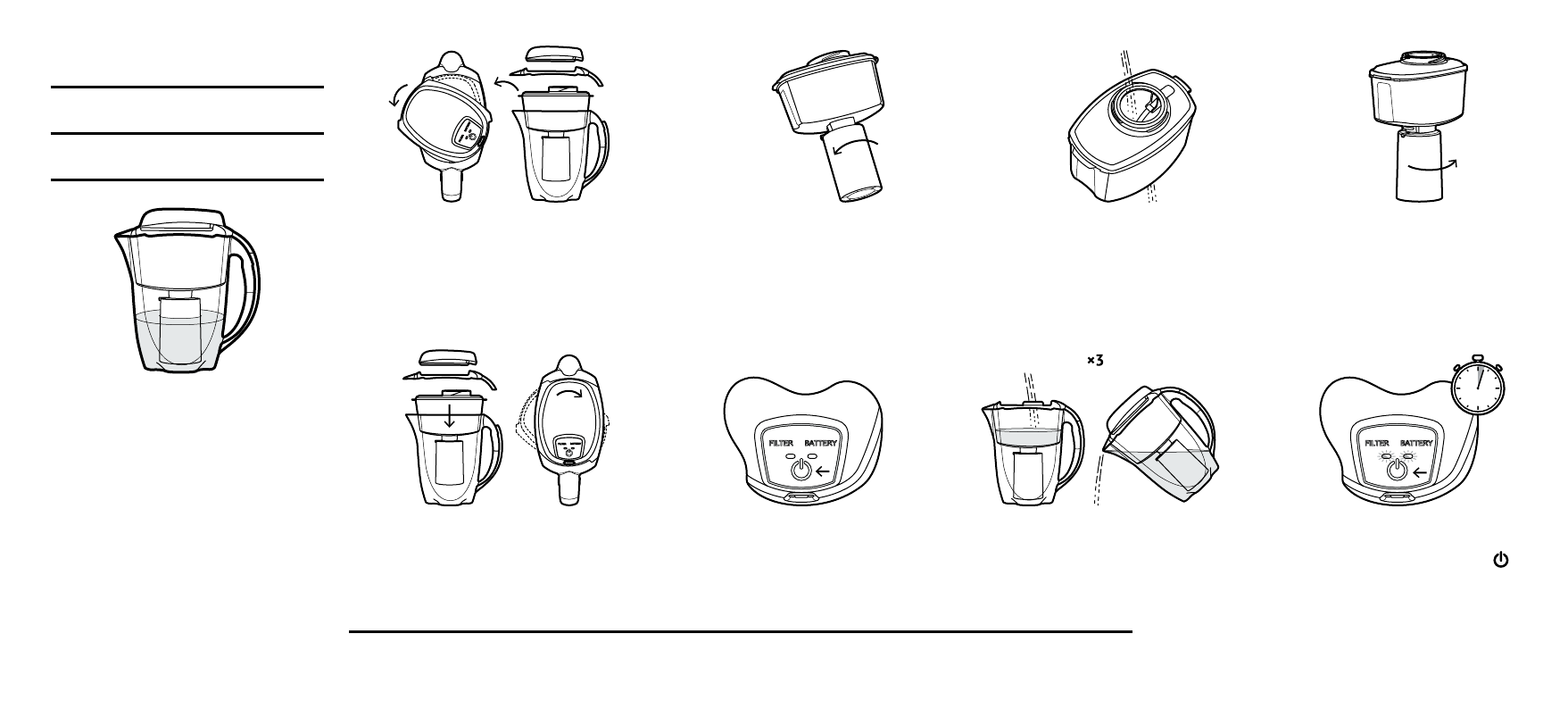 FILTER BATTERY

×3

FILTER BATTERY