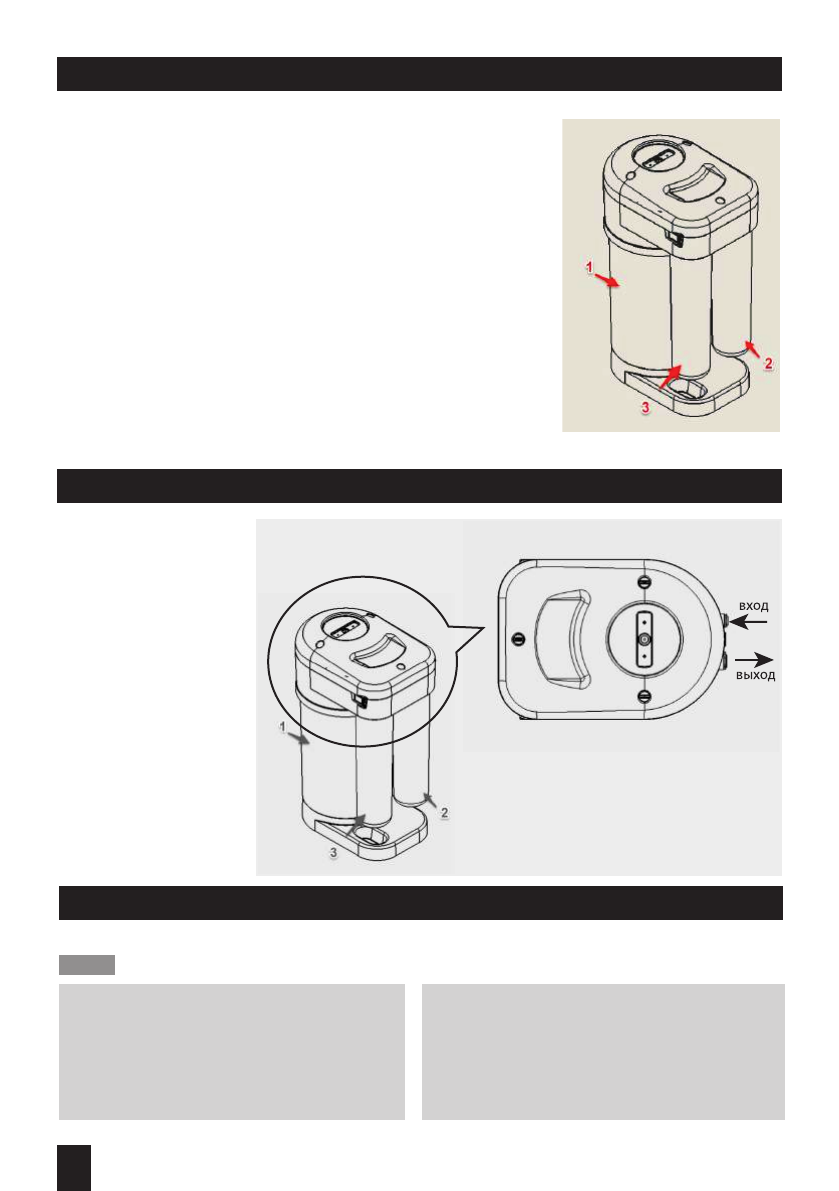 1
2
3

1
2
3
вход
выход