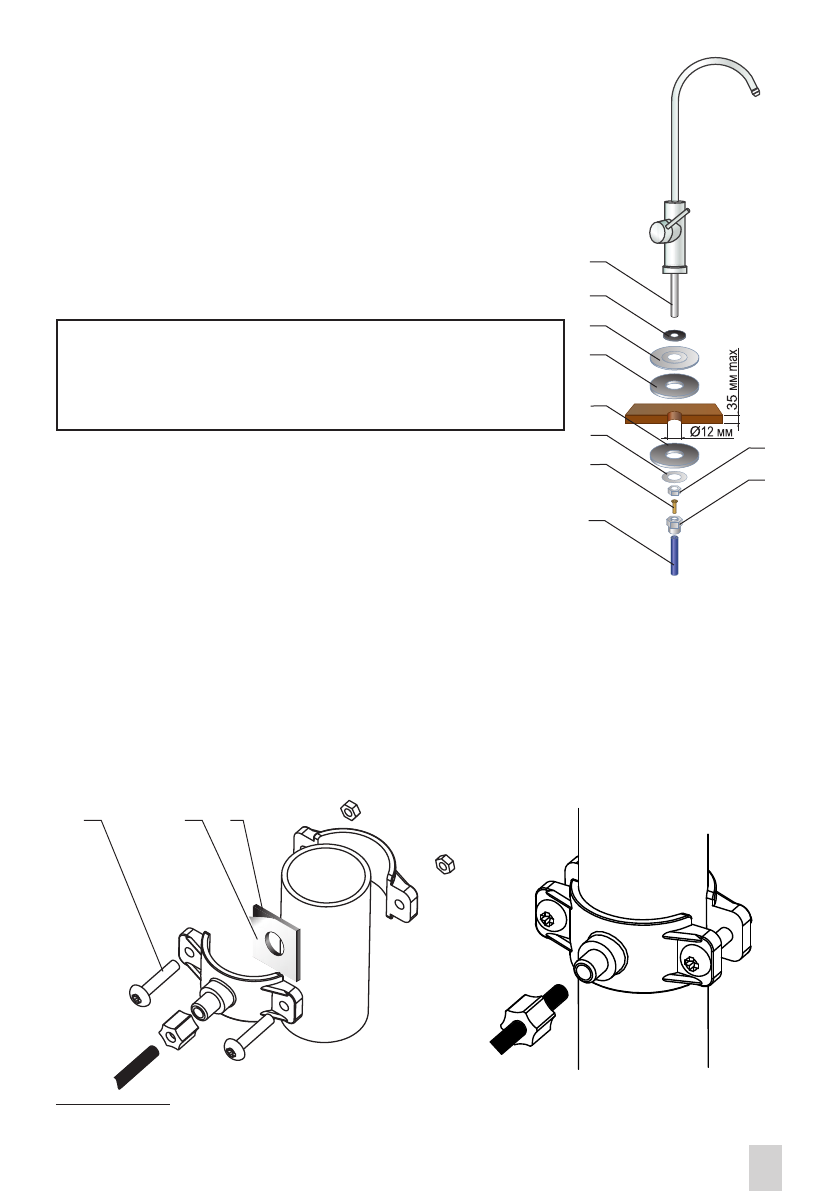 35 мм max
Ø12 мм