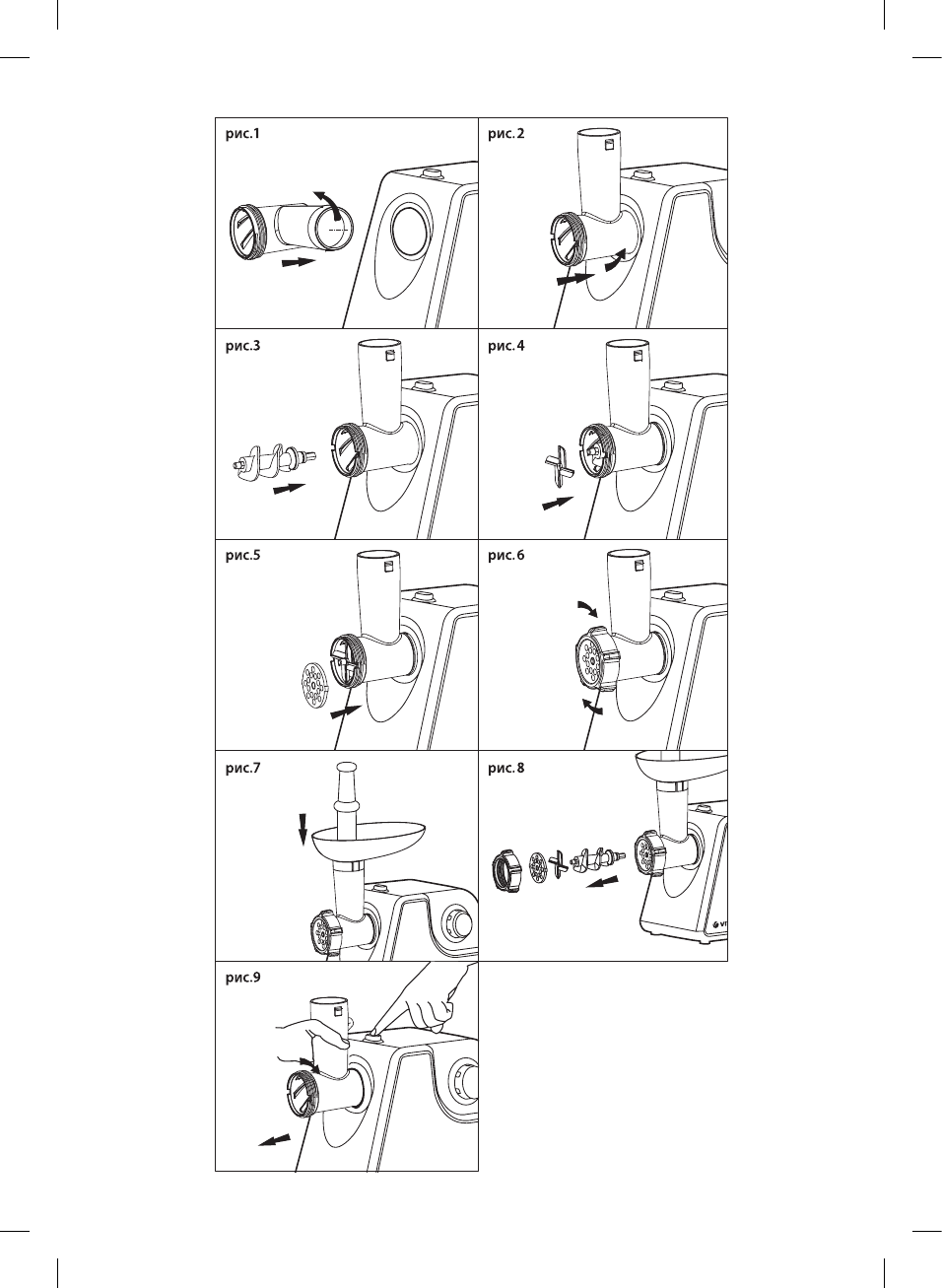 рис.1

рис.2

рис.3

рис.4

рис.5

рис.6

рис.7

рис.8

рис.9