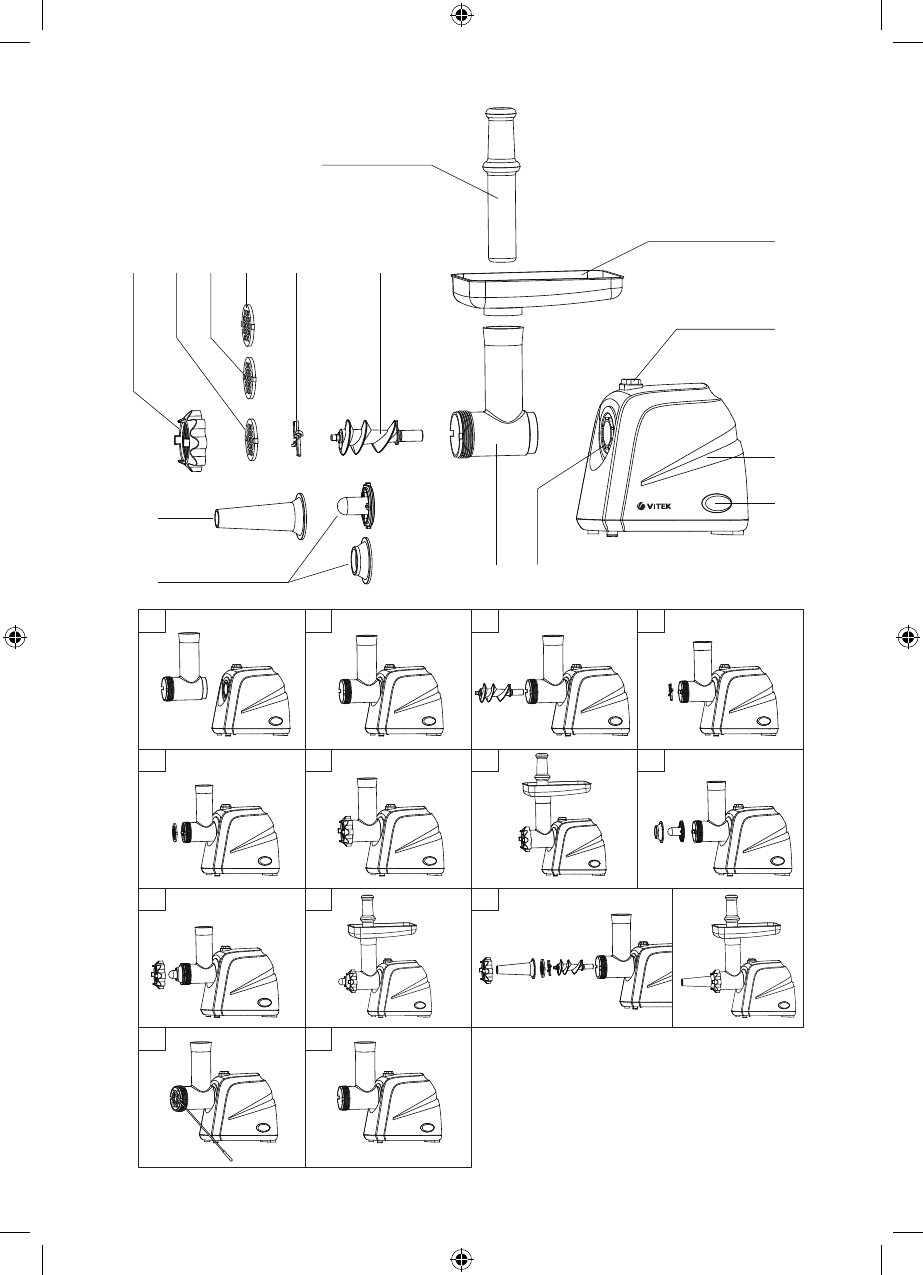 VITEK