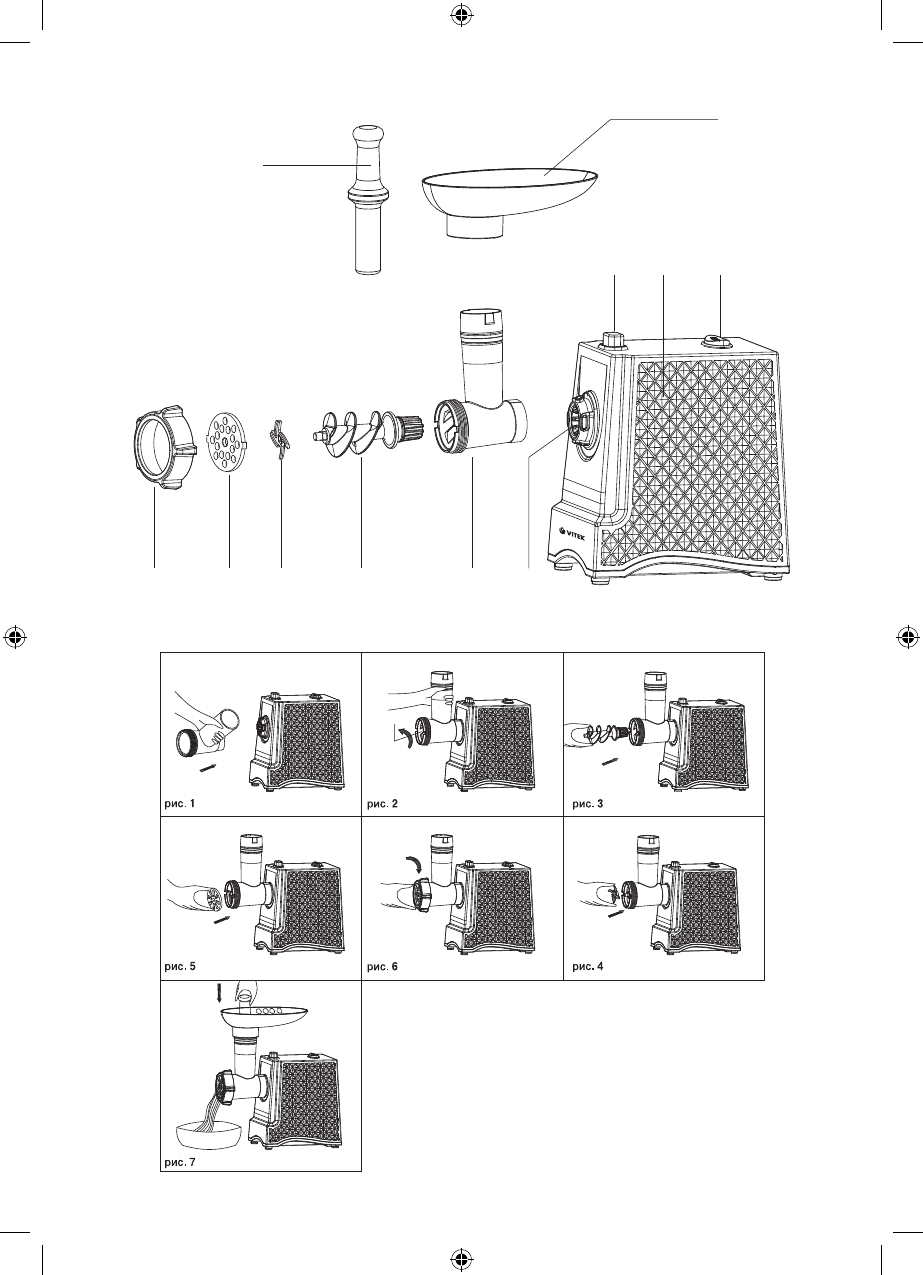 VITEK

рис. 1

рис. 2

рис. 3

рис. 5

рис. 6

рис. 4

рис. 7