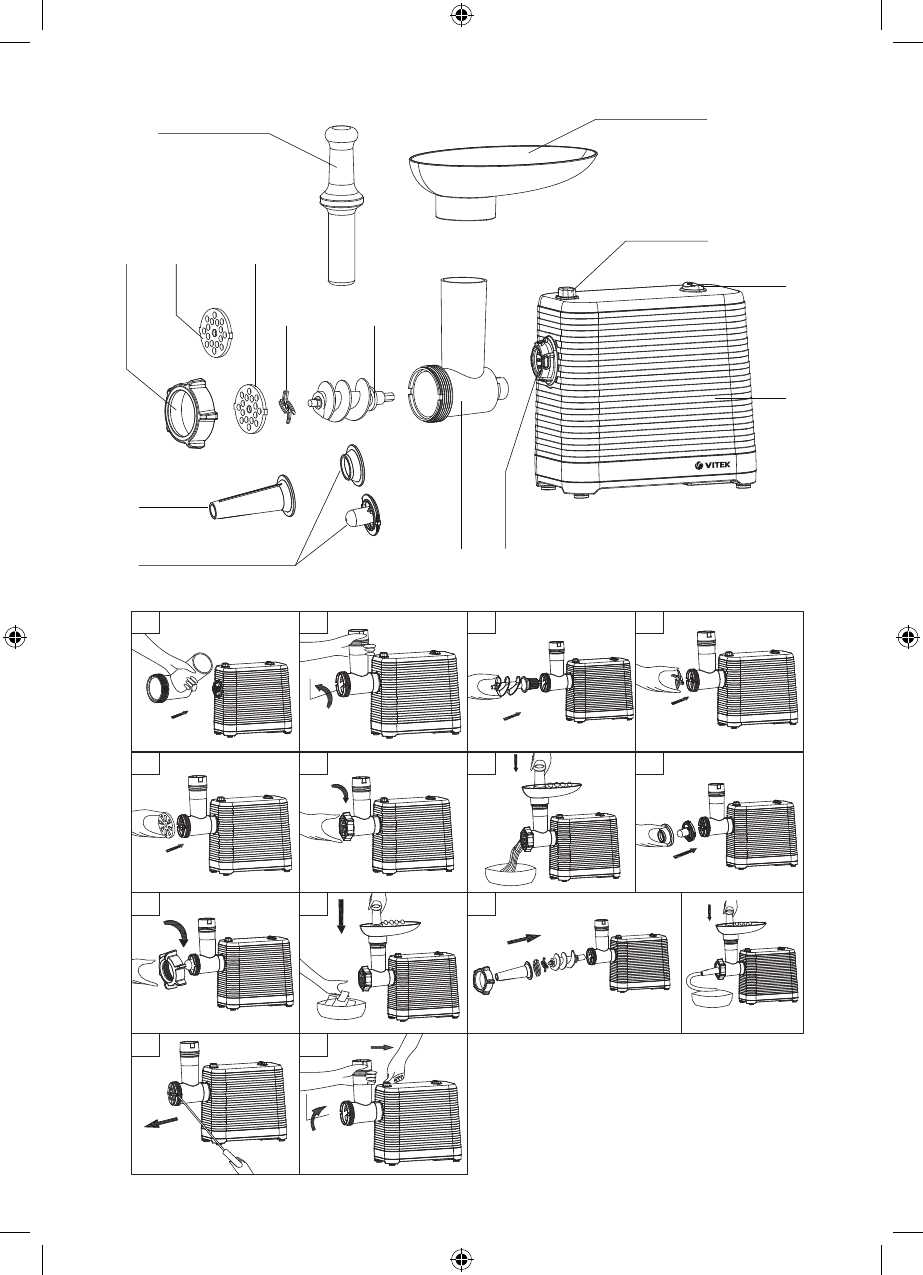 VITEK