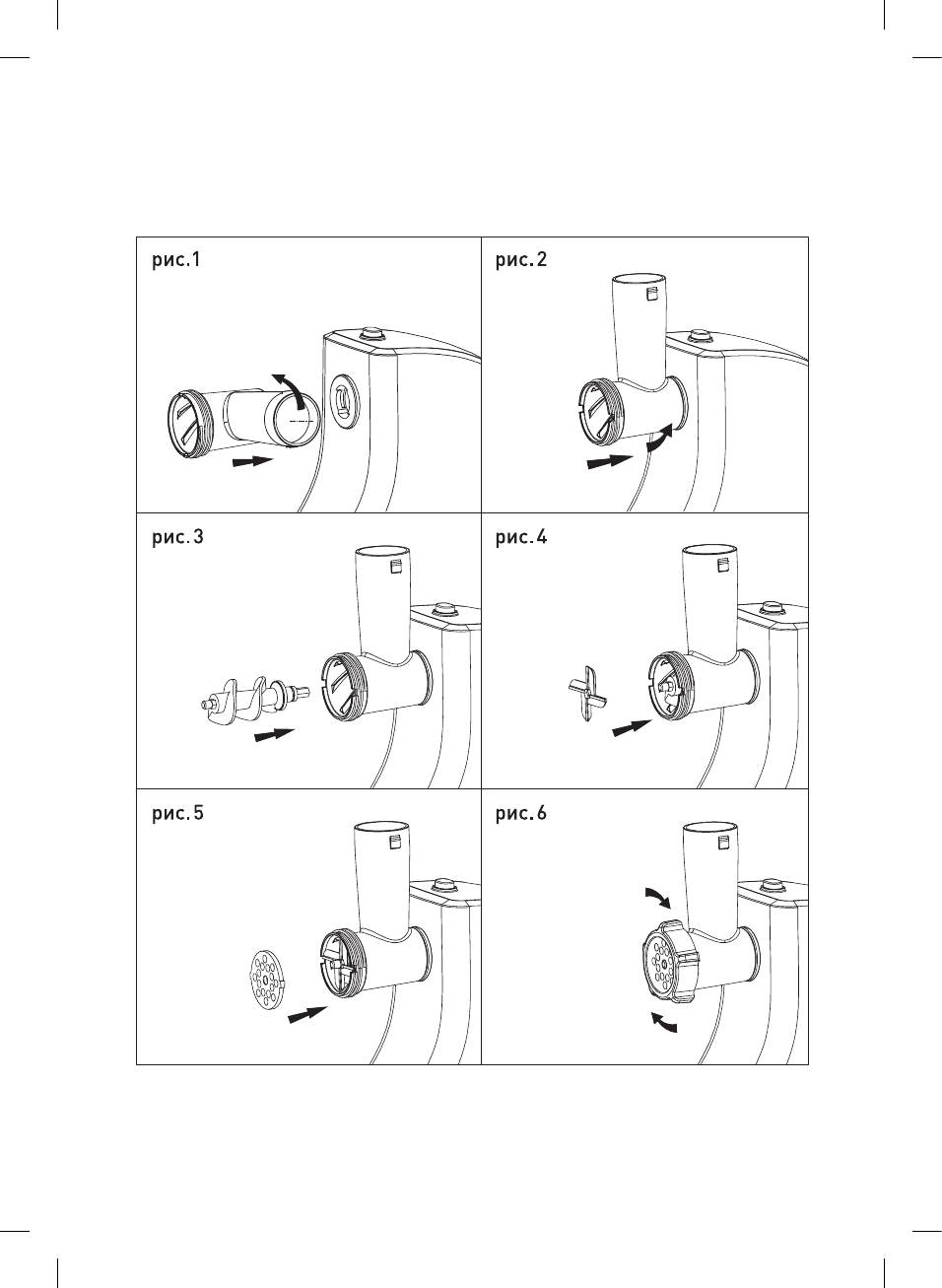 рис.1

рис.2

рис.3

рис.4

рис.5

рис.6