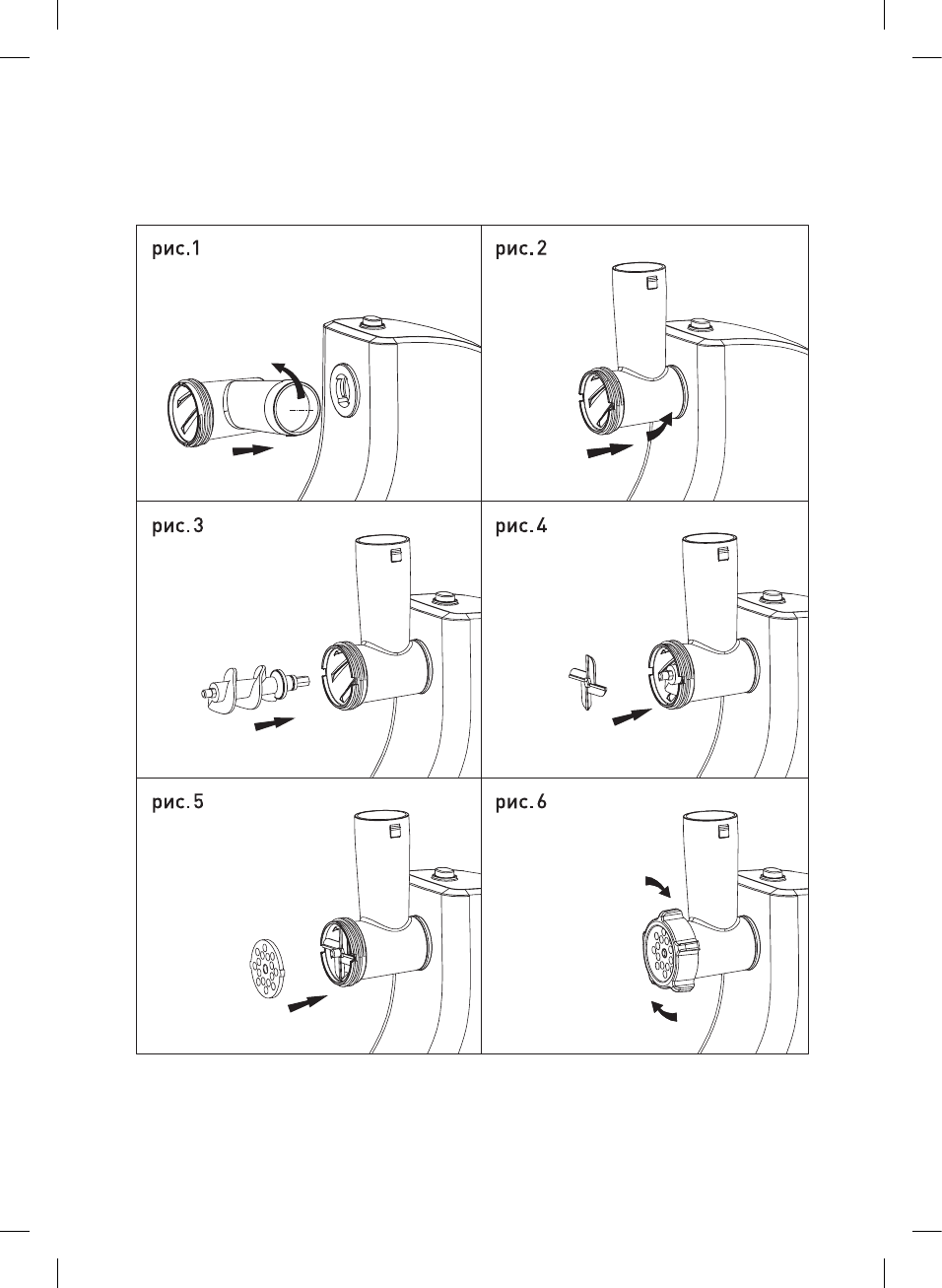 рис.1

рис.2

рис.3

рис.4

рис.5

рис.6