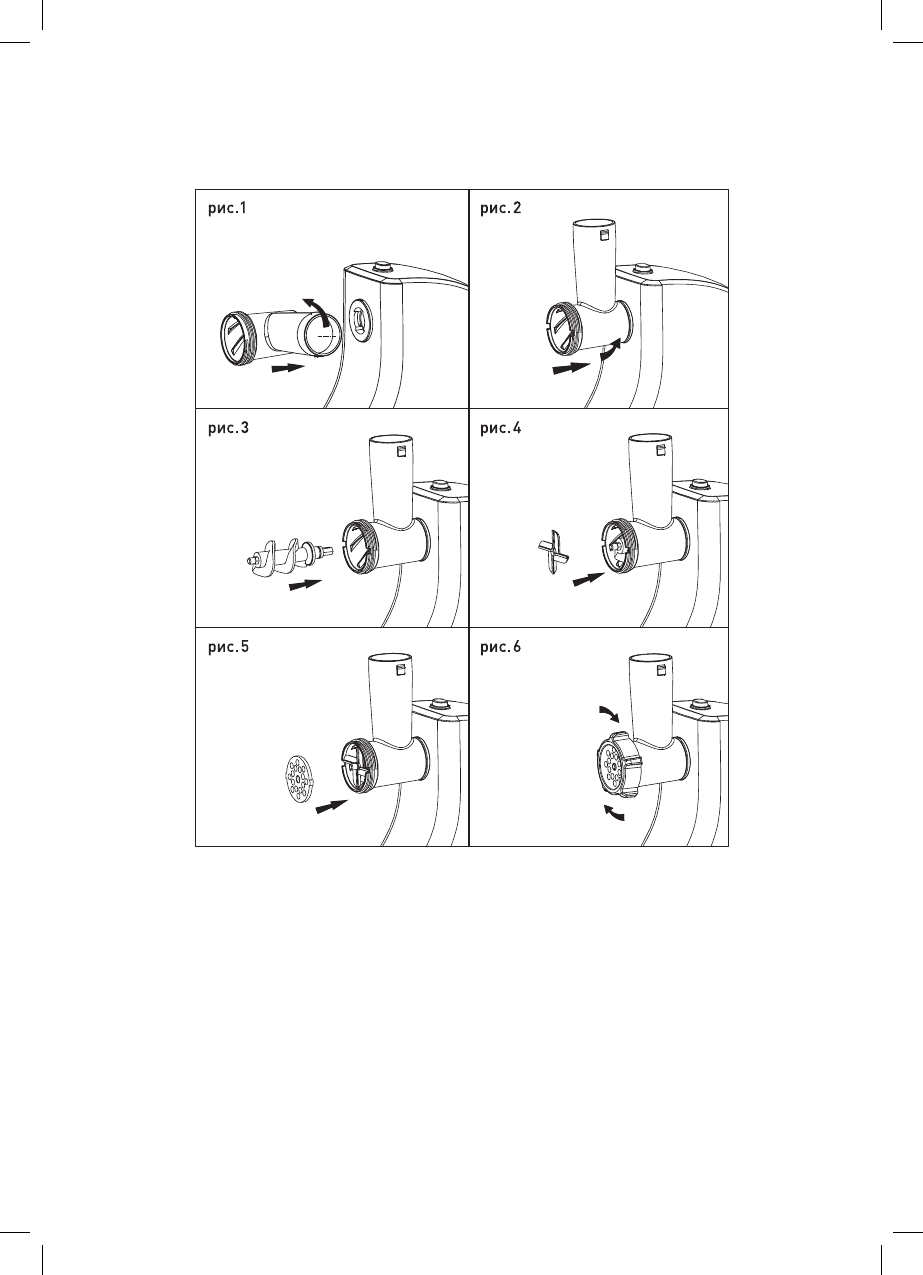 рис.1

рис.2

рис.3

рис.4

рис.5

рис.6