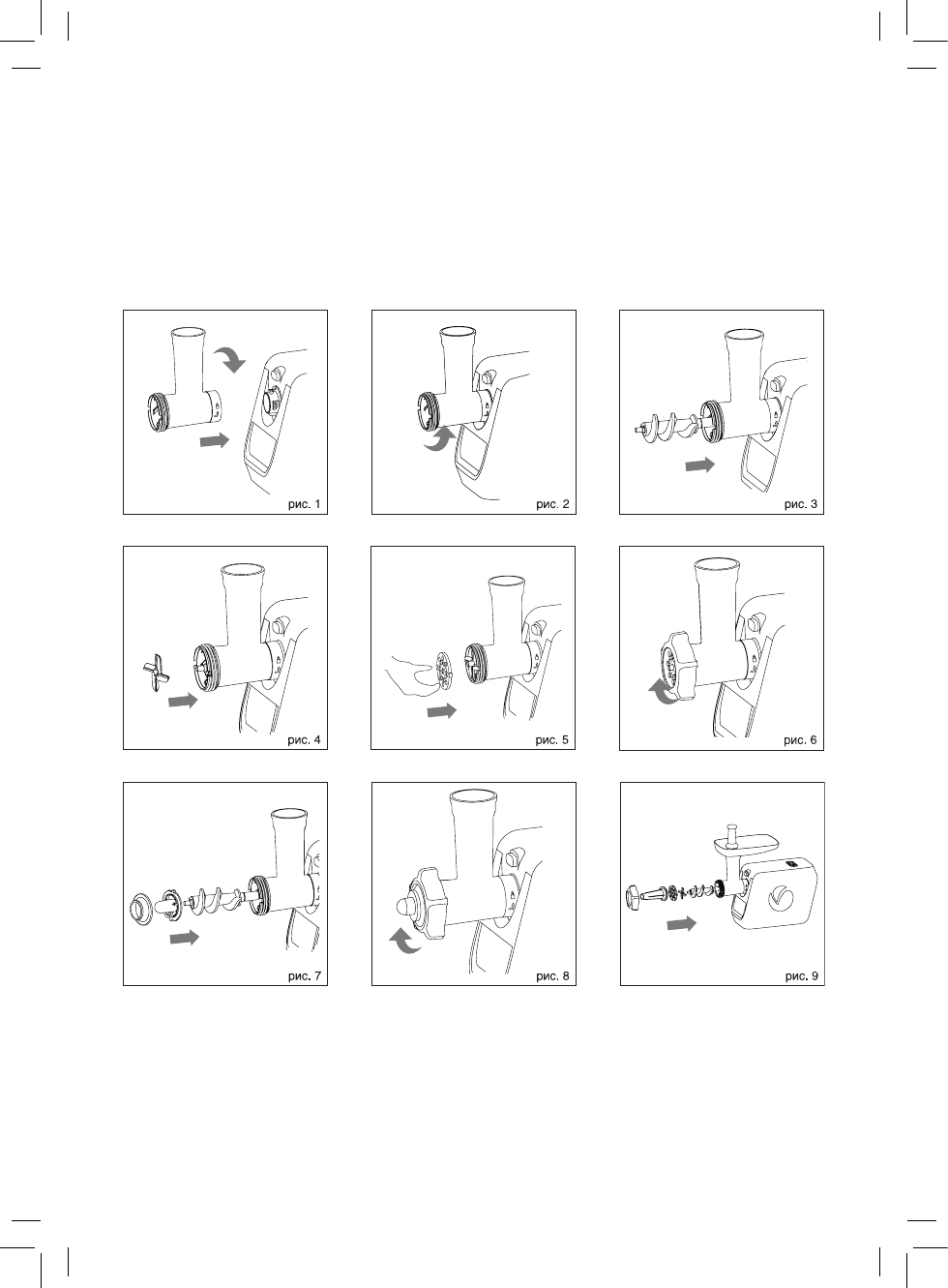 рис. 1

рис. 2

рис. 3

рис. 4

рис. 5

рис. 6

рис. 7

рис. 8

рис. 9