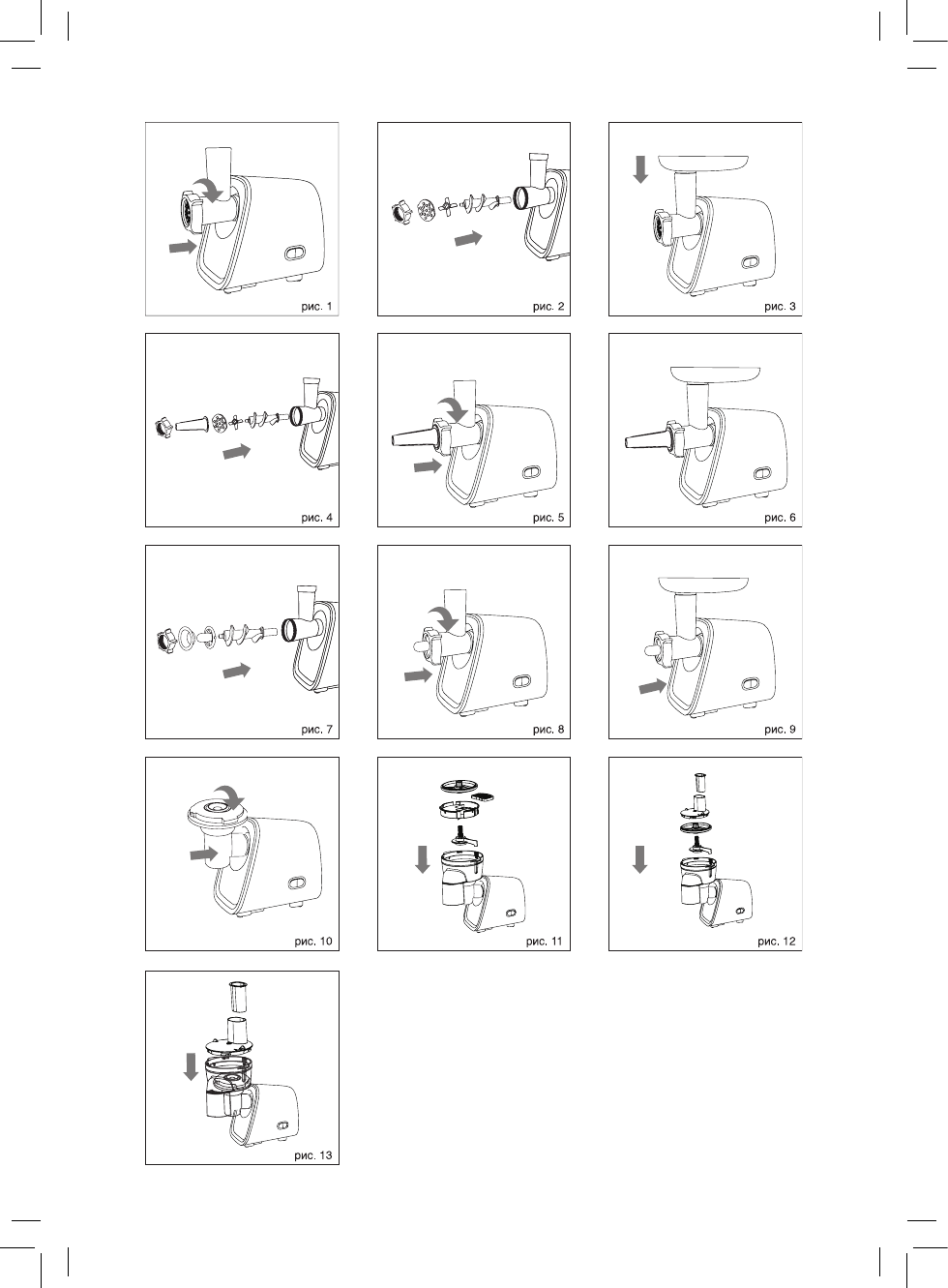 рис. 1

рис. 2

рис. 3

рис. 4

рис. 5

рис. 6

рис. 7

рис. 8

рис. 9

рис. 10

рис. 11

рис. 12

рис. 13