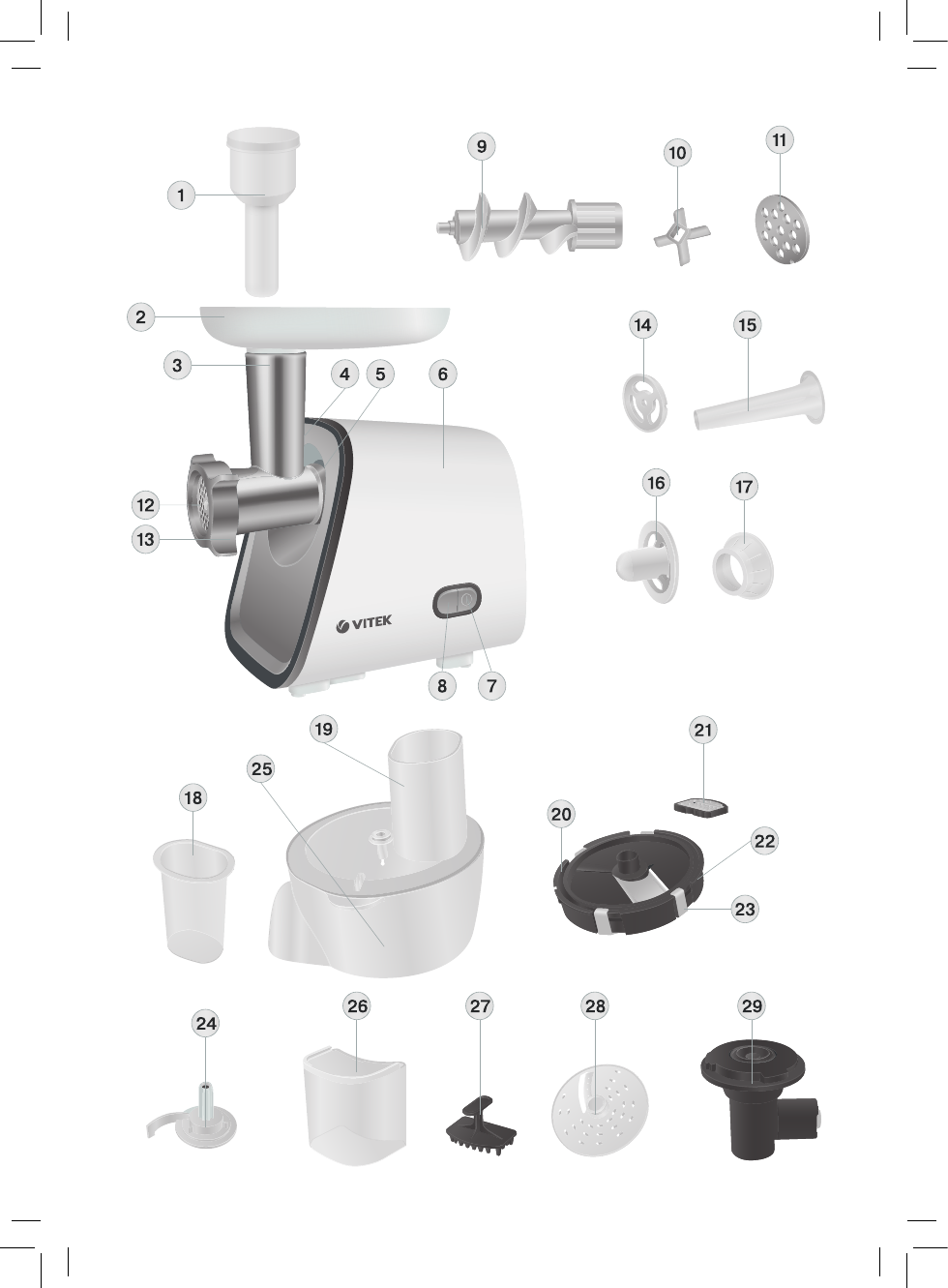 1

9

10

11

2

14

15

3

4

5

6

16

17

12

13

VITEK

8

7

19

21

25

18

20

22

23

24

26

27

28

29