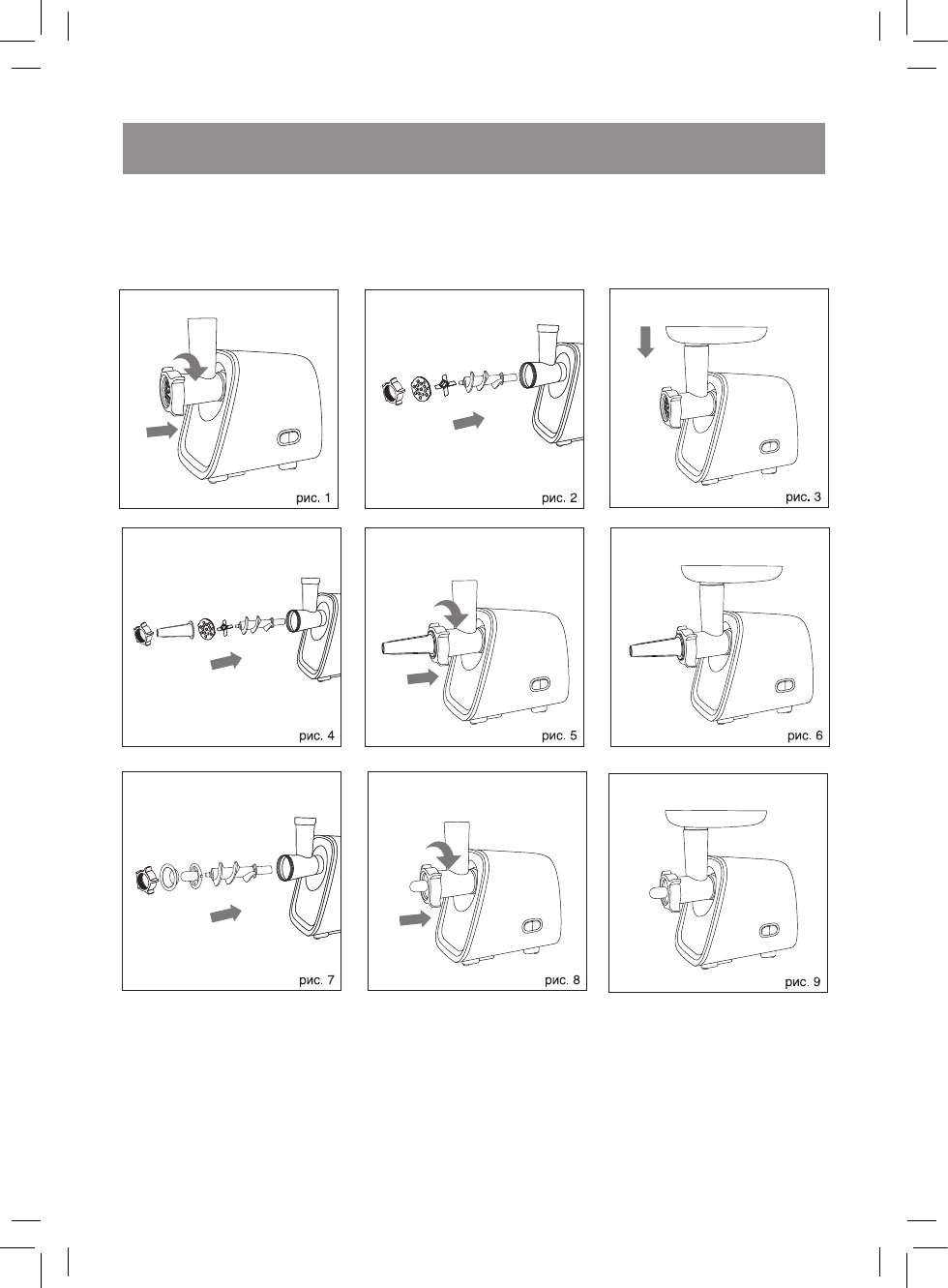 рис. 1

рис. 2

рис. 3

рис. 4

рис. 5

рис. 6

рис. 7

рис. 8

рис. 9