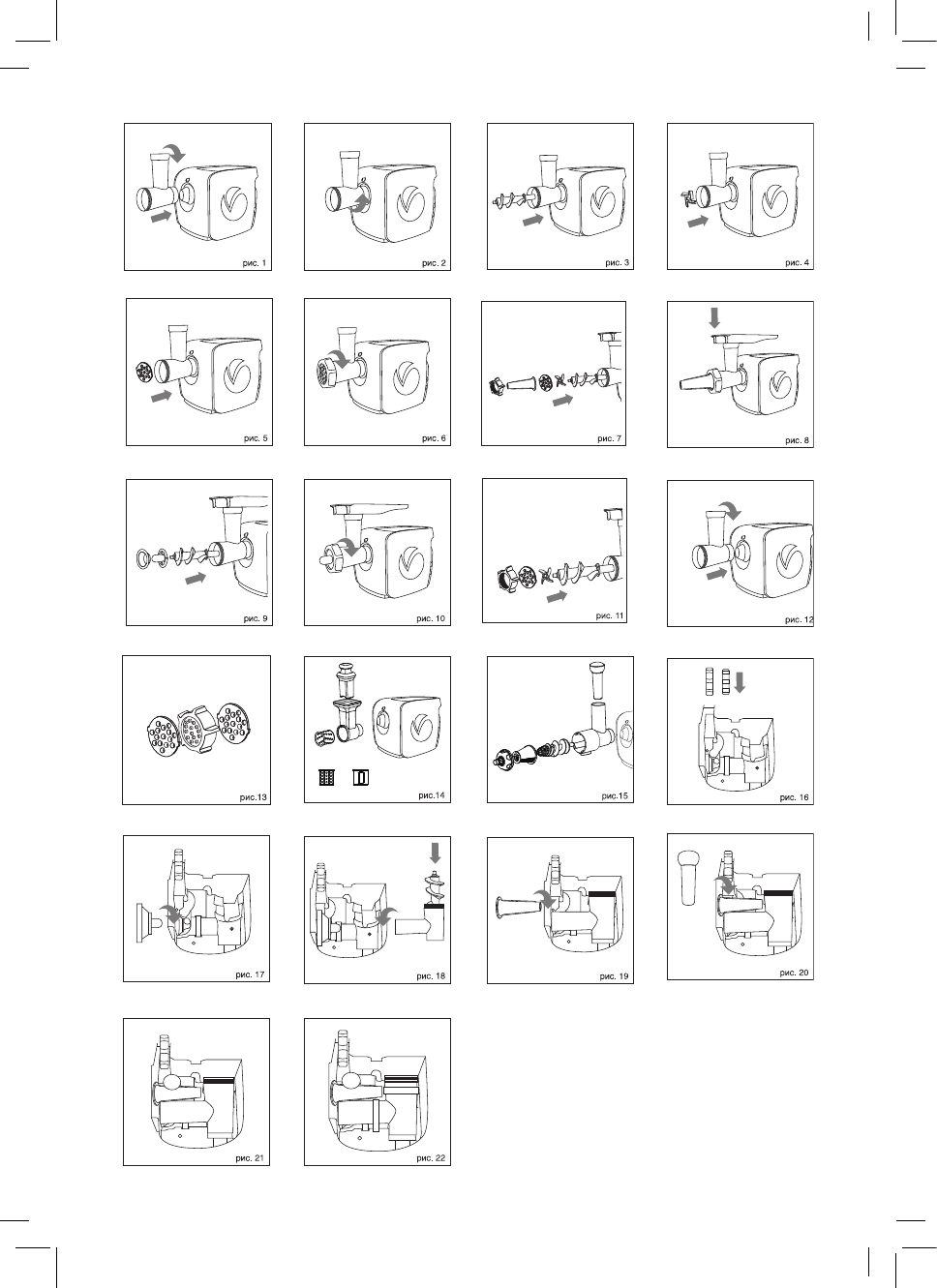 рис. 1

рис. 2

рис. 3

рис. 4

рис. 5

рис. 6

рис. 7

рис. 8

рис. 9

рис. 10

рис. 11

рис. 12

рис.13

рис.14

рис.15

рис. 16

рис. 17

рис. 18

рис. 19

рис. 20

рис. 21

рис. 22