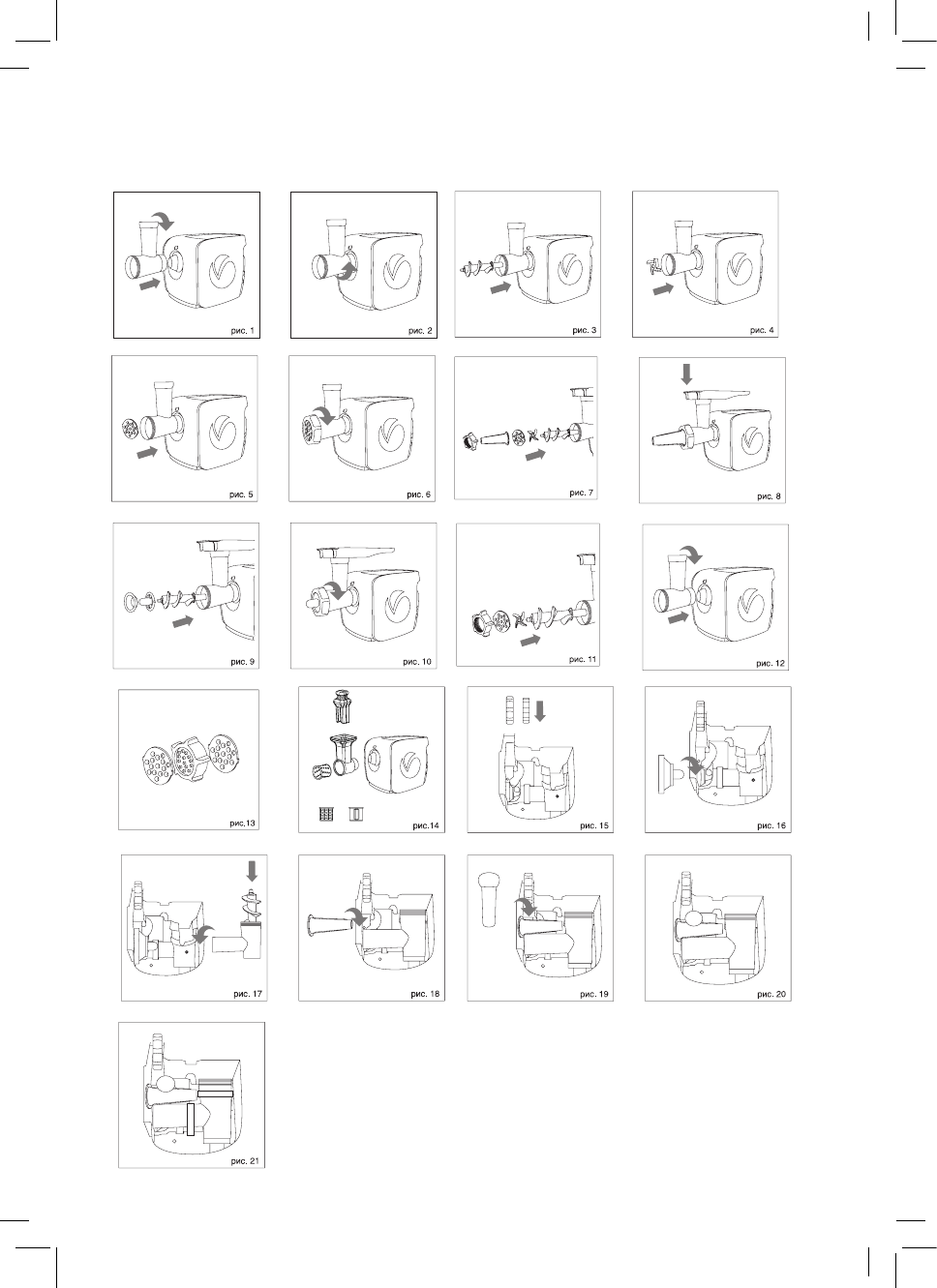 рис. 1

рис. 2

рис. 3

рис. 4

рис. 5

рис. 6

рис. 7

рис. 8

рис. 9

рис. 10

рис. 11

рис. 12

рис.13

рис.14

рис. 15

рис. 16

рис. 17

рис. 18

рис. 19

рис. 20

рис. 21