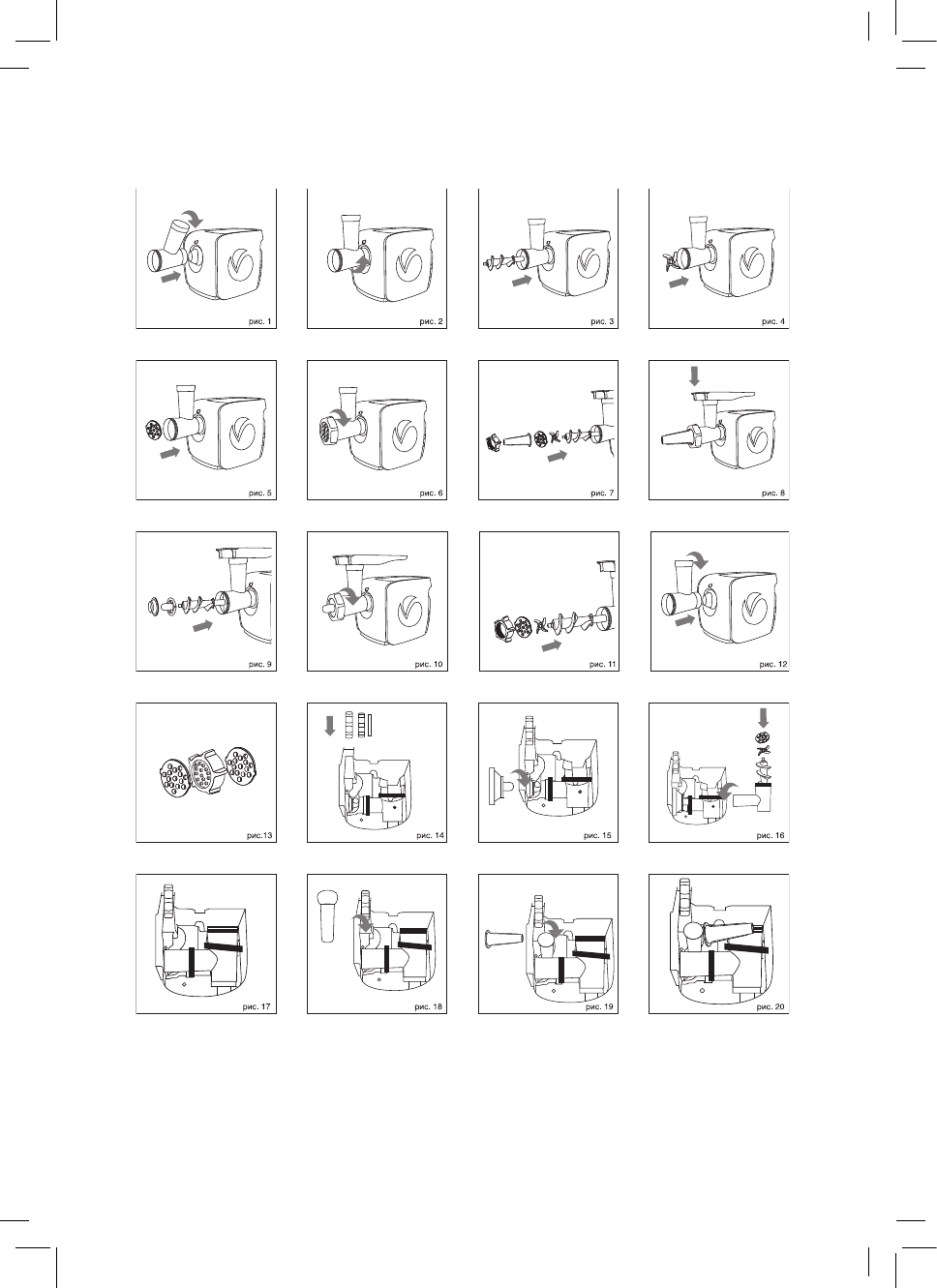 рис. 1

рис. 2

рис. 3

рис. 4

рис. 5

рис. 6

рис. 7

рис. 8

рис. 9

рис. 10

рис. 11

рис. 12

рис.13

рис. 14

рис. 15

рис. 16

рис. 17

рис. 18

рис. 19

рис. 20