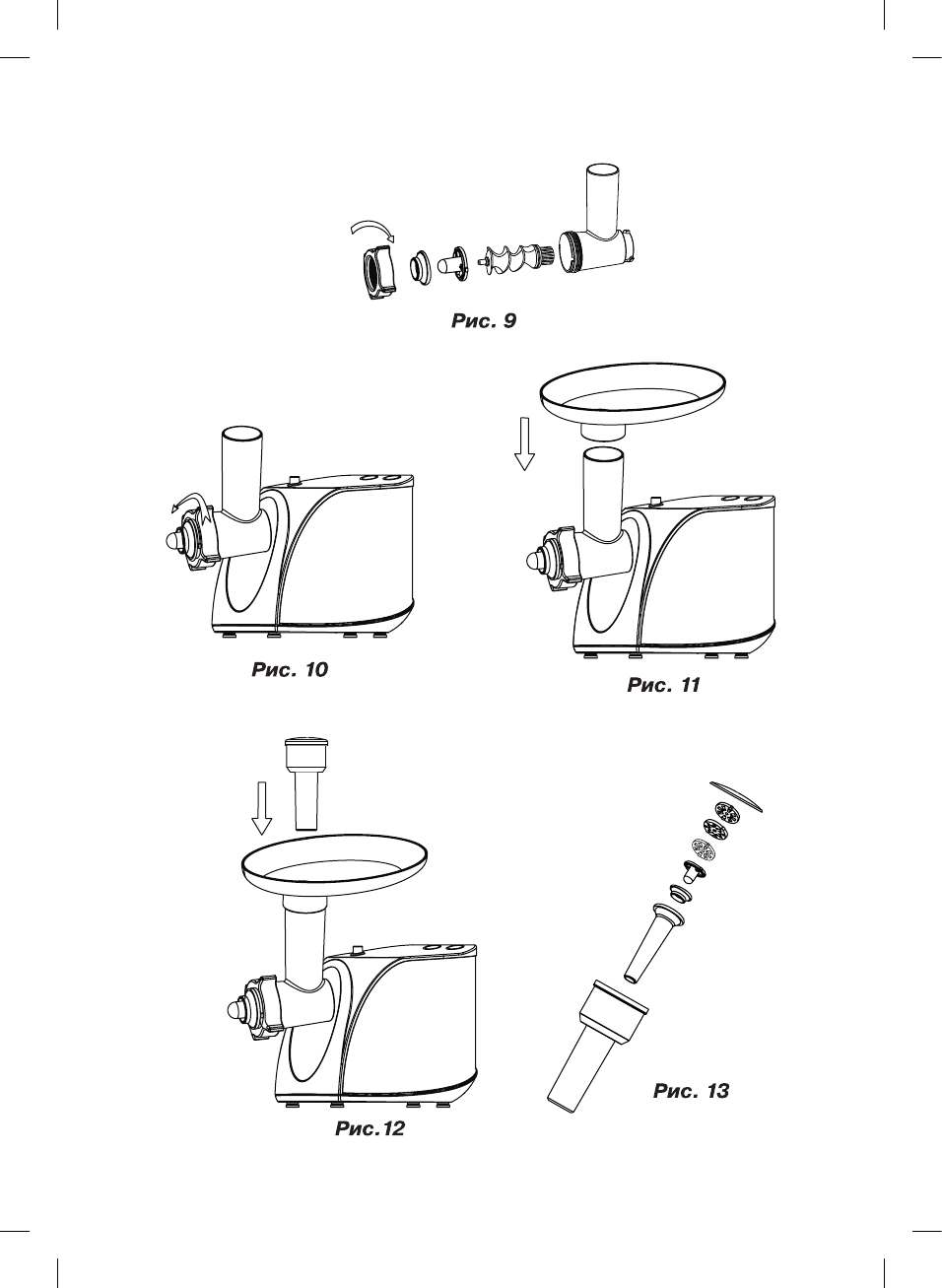 Рис. 9

Рис. 10

Рис. 11

Рис.12

Рис. 13