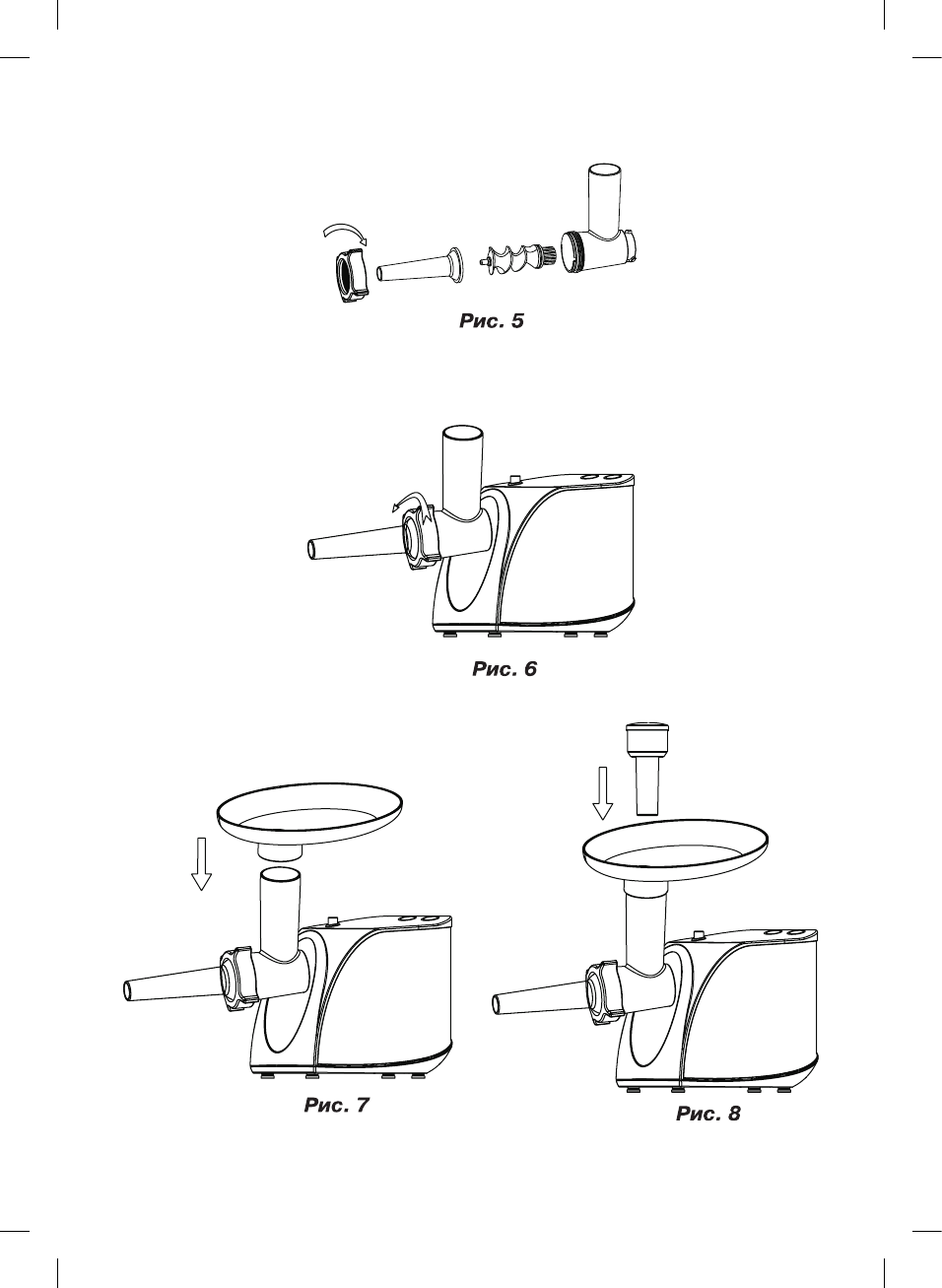 Рис. 5

Рис. 6

Рис. 7

Рис. 8