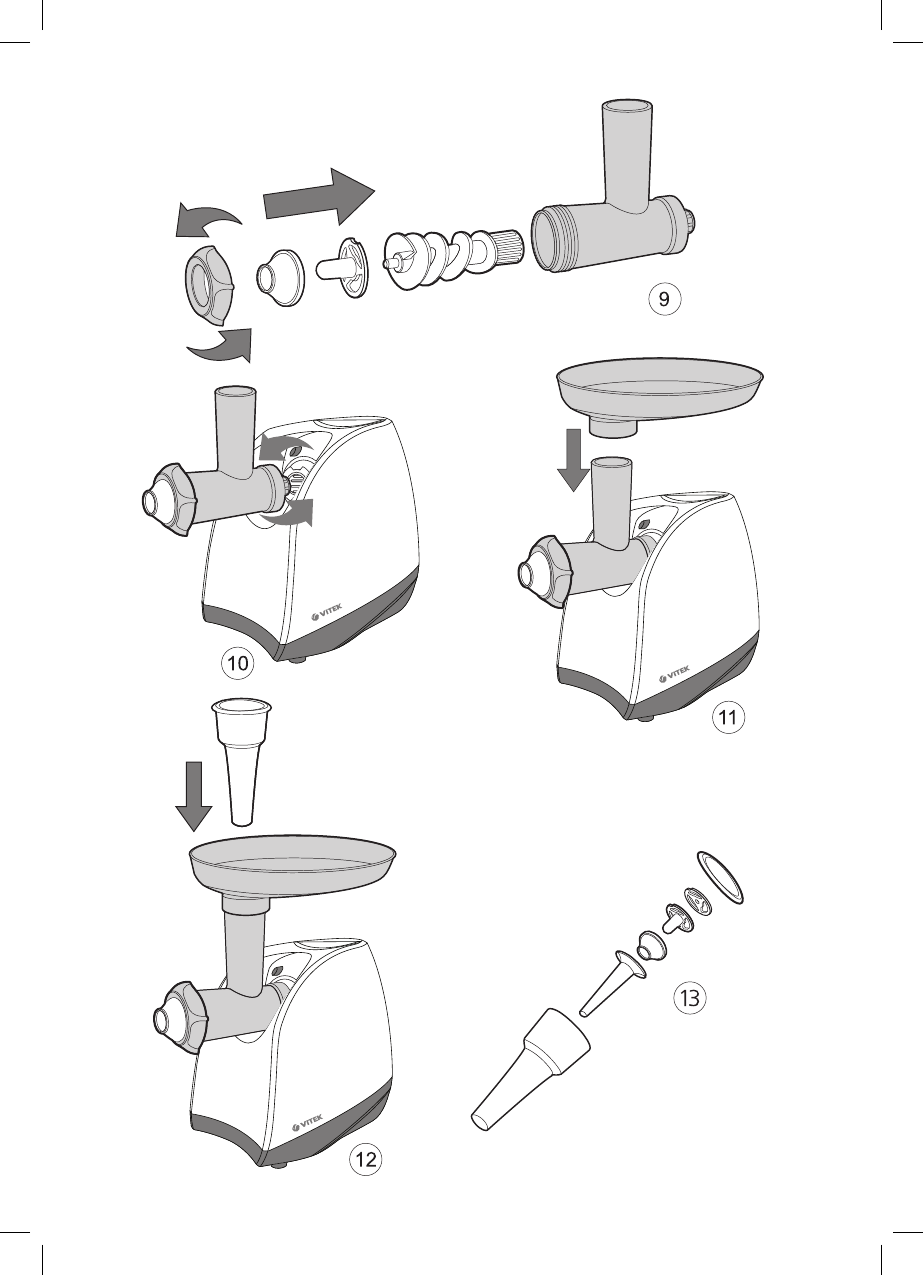 9

VITEK

10

VITEK

11

VITEK

12

13