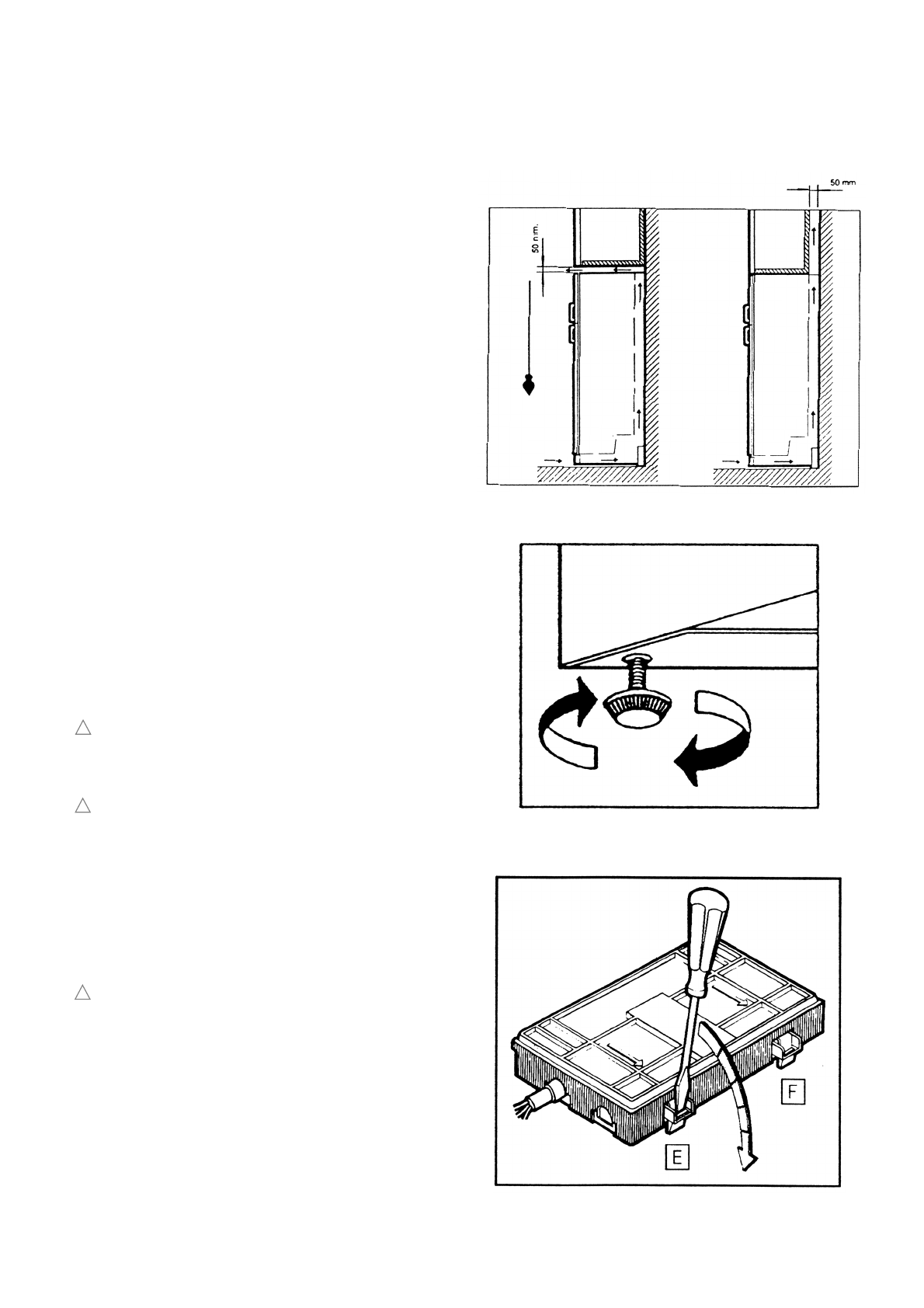 50 mm

50 mm.

F

E