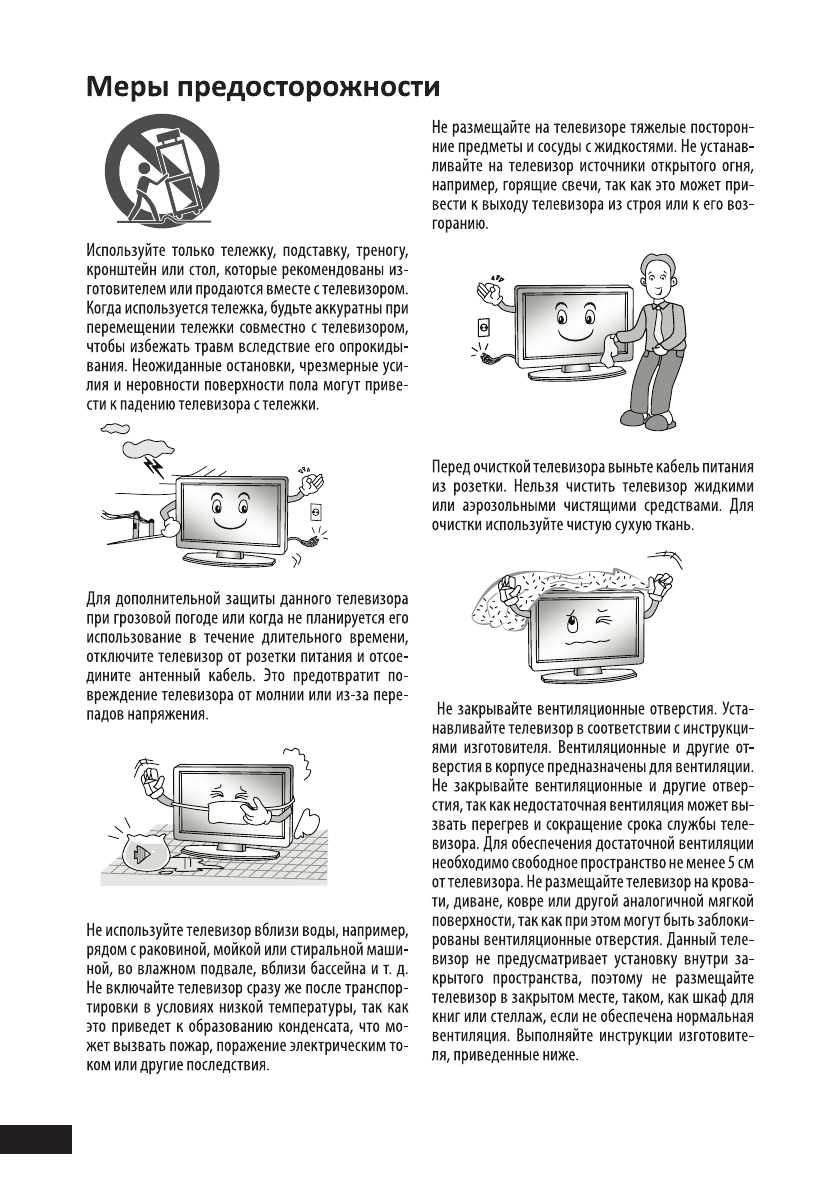 Меры предосторожности

Используйте только тележку, подставку, треногу, кронштейн или стол, которые рекомендованы изготовителем или продаются вместе с телевизором. Когда используется тележка, будьте аккуратны при перемещении тележки совместно с телевизором, чтобы избежать травм вследствие его опрокидывания. Неожиданные остановки, чрезмерные усилия и неровности поверхности пола могут привести к падению телевизора с тележки.

Для дополнительной защиты данного телевизора при грозовой погоде или когда не планируется его использование в течение длительного времени, отключите телевизор от розетки питания и отсоедините антенный кабель. Это предотвратит повреждение телевизора от молнии или из-за перепадов напряжения.

Не используйте телевизор вблизи воды, например, рядом с раковиной, мойкой или стиральной машиной, во влажном подвале, вблизи бассейна и т. д. Не включайте телевизор сразу же после транспортировки в условиях низкой температуры, так как это приведет к образованию конденсата, что может вызвать пожар, поражение электрическим током или другие последствия.

Не размещайте на телевизоре тяжелые посторонние предметы и сосуды с жидкостями. Не устанавливайте на телевизор источники открытого огня, например, горящие свечи, так как это может привести к выходу телевизора из строя или к его возгоранию.

Перед очисткой телевизора выньте кабель питания из розетки. Нельзя чистить телевизор жидкими или аэрозольными чистящими средствами. Для очистки используйте чистую сухую ткань.

Не закрывайте вентиляционные отверстия. Устанавливайте телевизор в соответствии с инструкциями изготовителя. Вентиляционные и другие отверстия в корпусе предназначены для вентиляции. Не закрывайте вентиляционные и другие отверстия, так как недостаточная вентиляция может вызвать перегрев и сокращение срока службы телевизора. Для обеспечения достаточной вентиляции необходимо свободное пространство не менее 5 см от телевизора. Не размещайте телевизор на кровати, диване, ковре или другой аналогичной мягкой поверхности, так как при этом могут быть заблокированы вентиляционные отверстия. Данный телевизор не предусматривает установку внутри закрытого пространства, поэтому не размещайте телевизор в закрытом месте, таком, как шкаф для книг или стеллаж, если не обеспечена нормальная вентиляция. Выполняйте инструкции изготовителя, приведенные ниже.