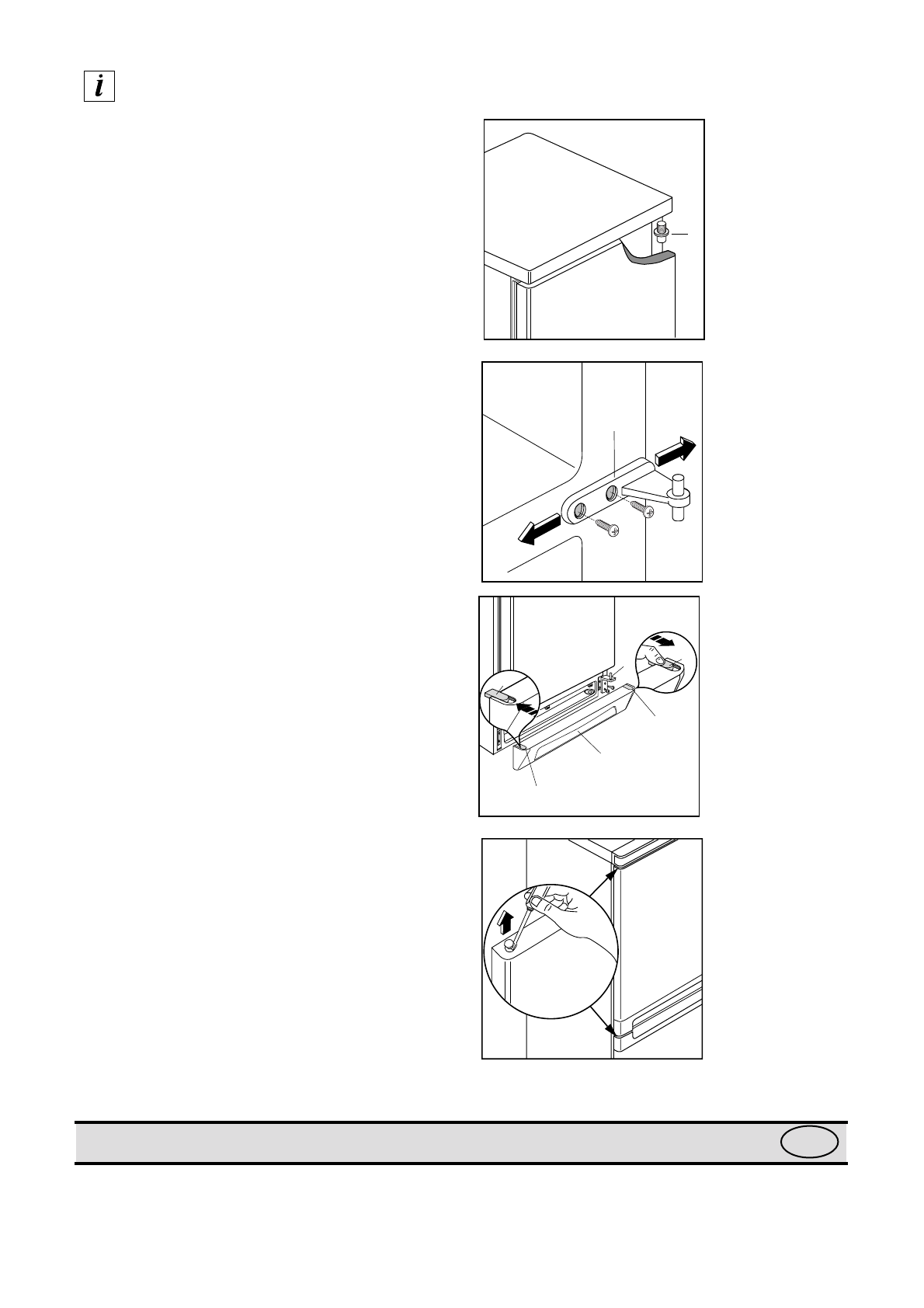 i