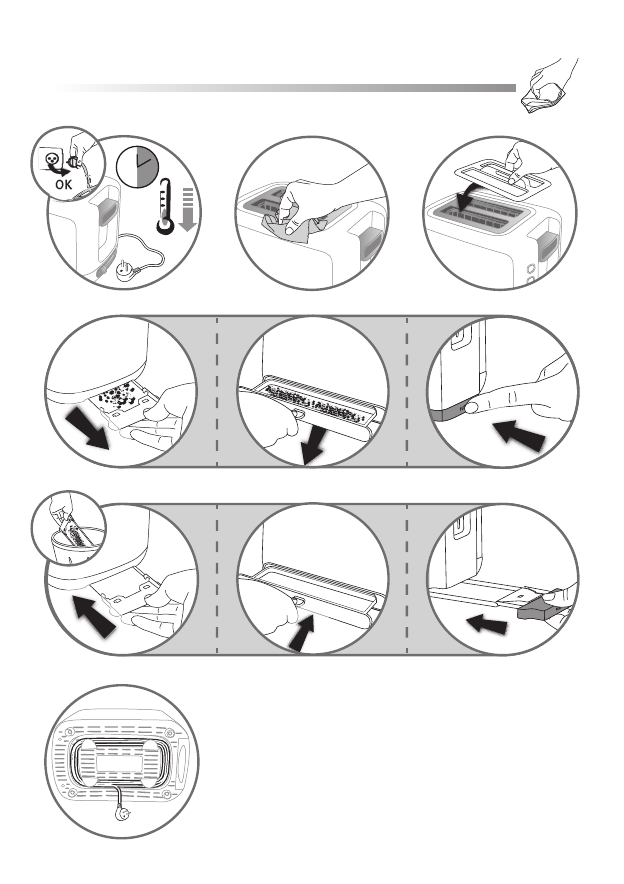 OK