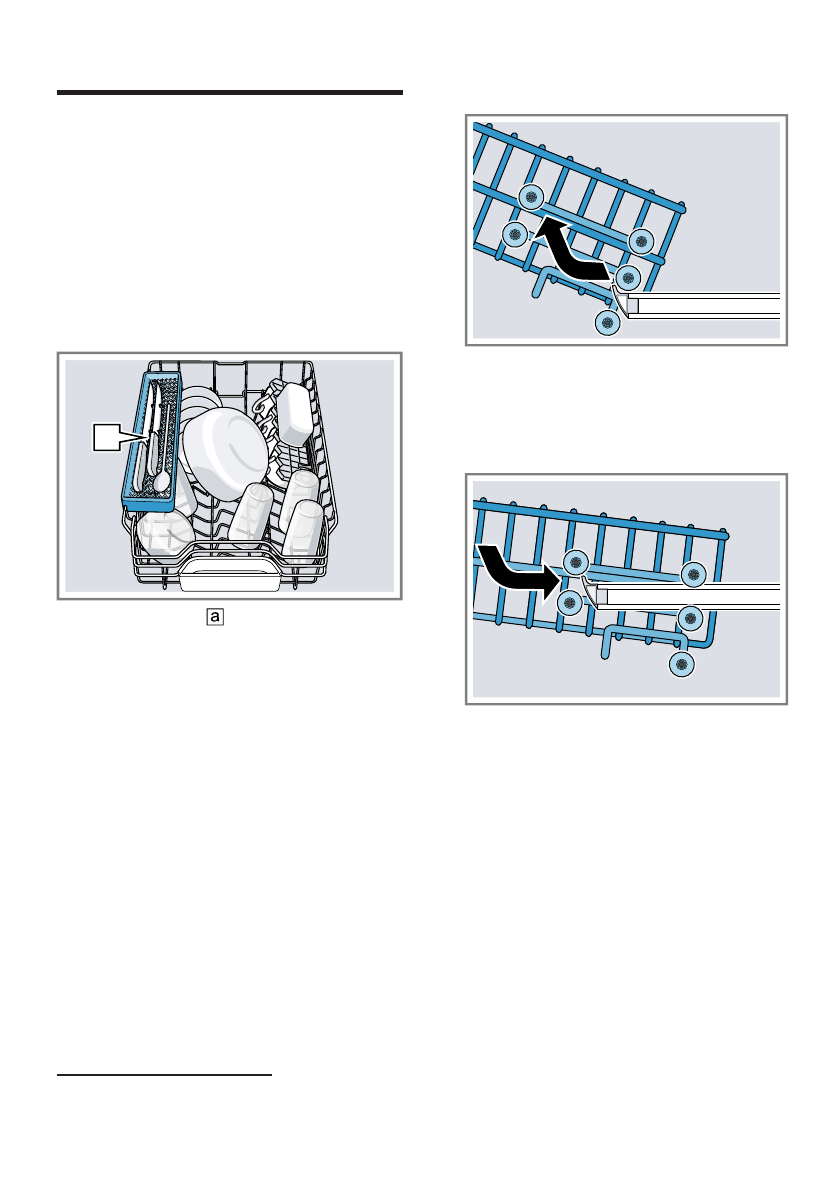 a