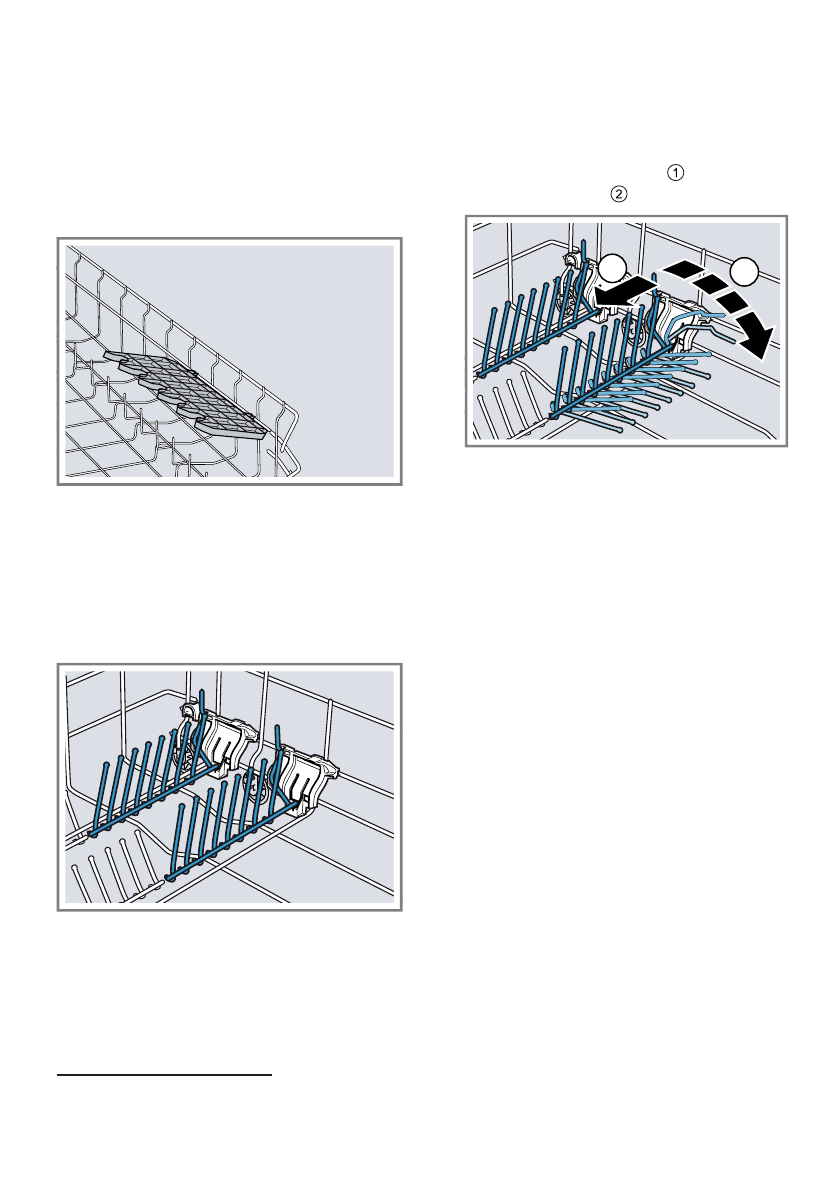 ①
②