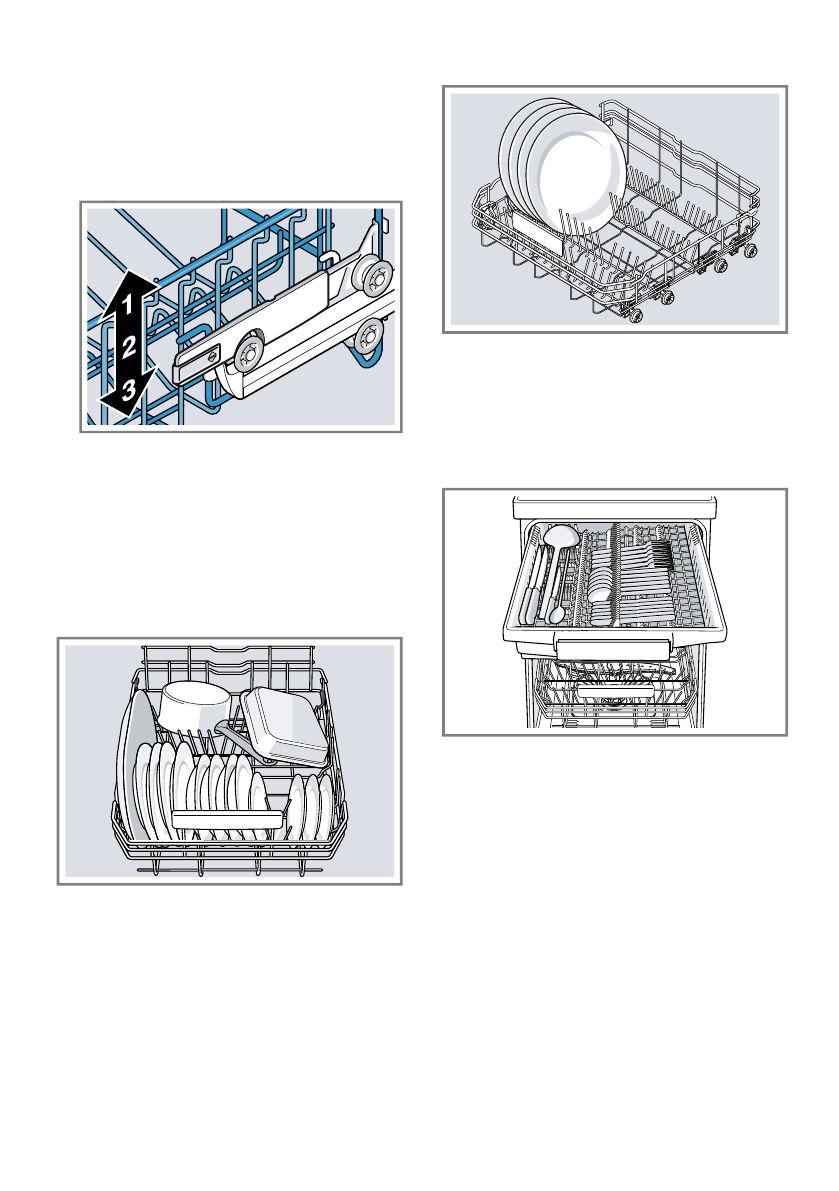 1
2
3