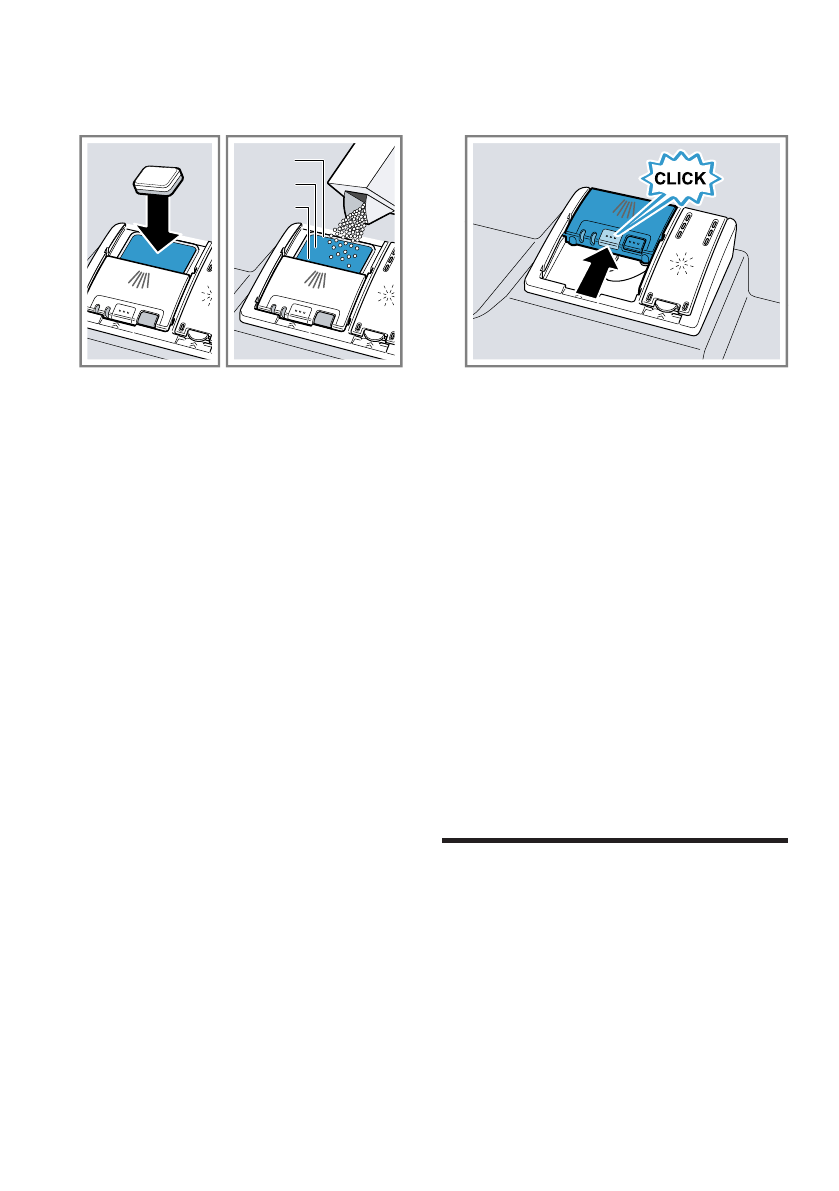 CLICK