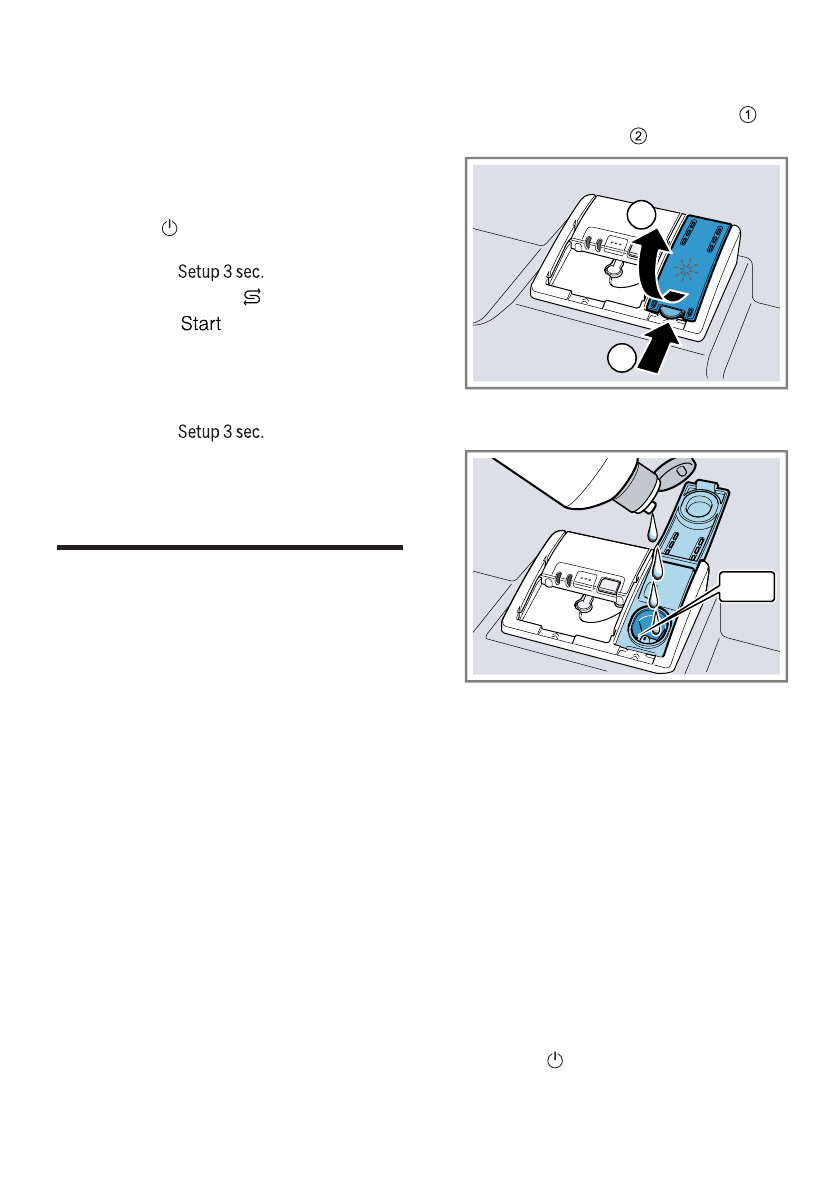 ①
②

Setup 3 sec.
Start

Setup 3 sec.