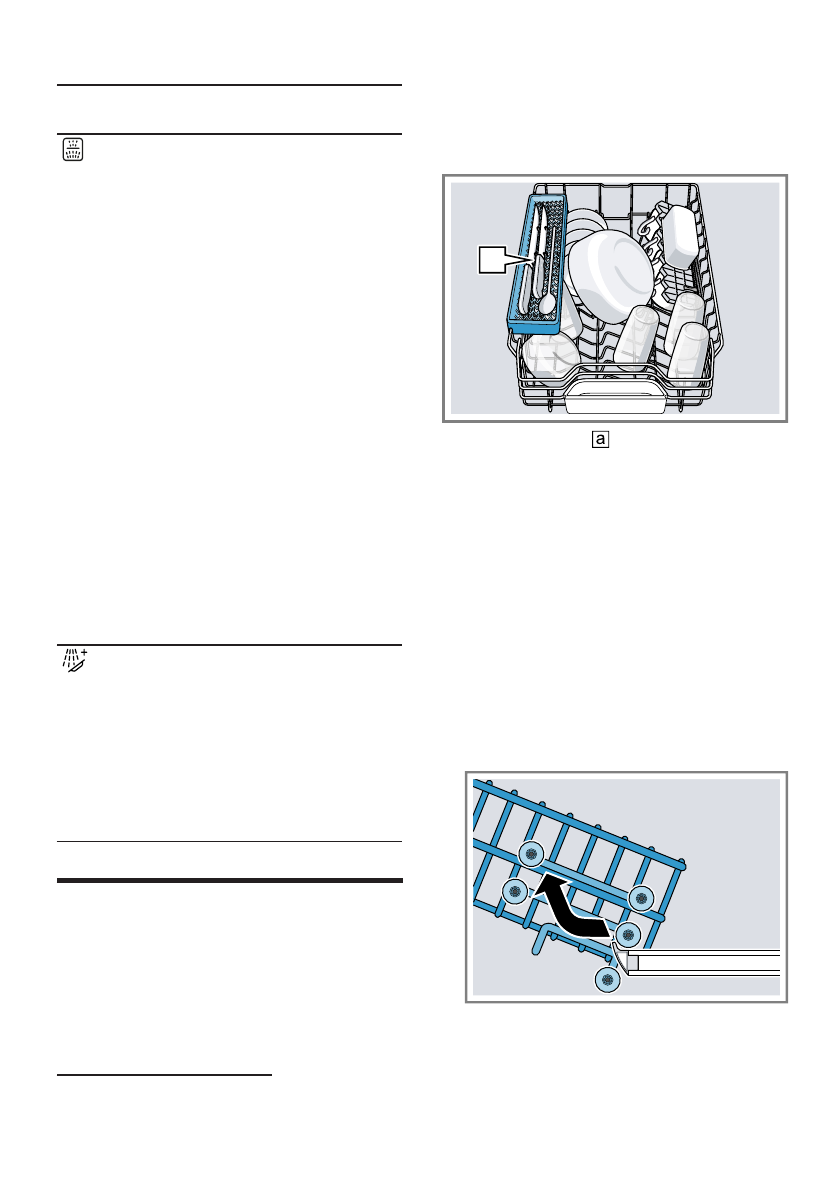 a