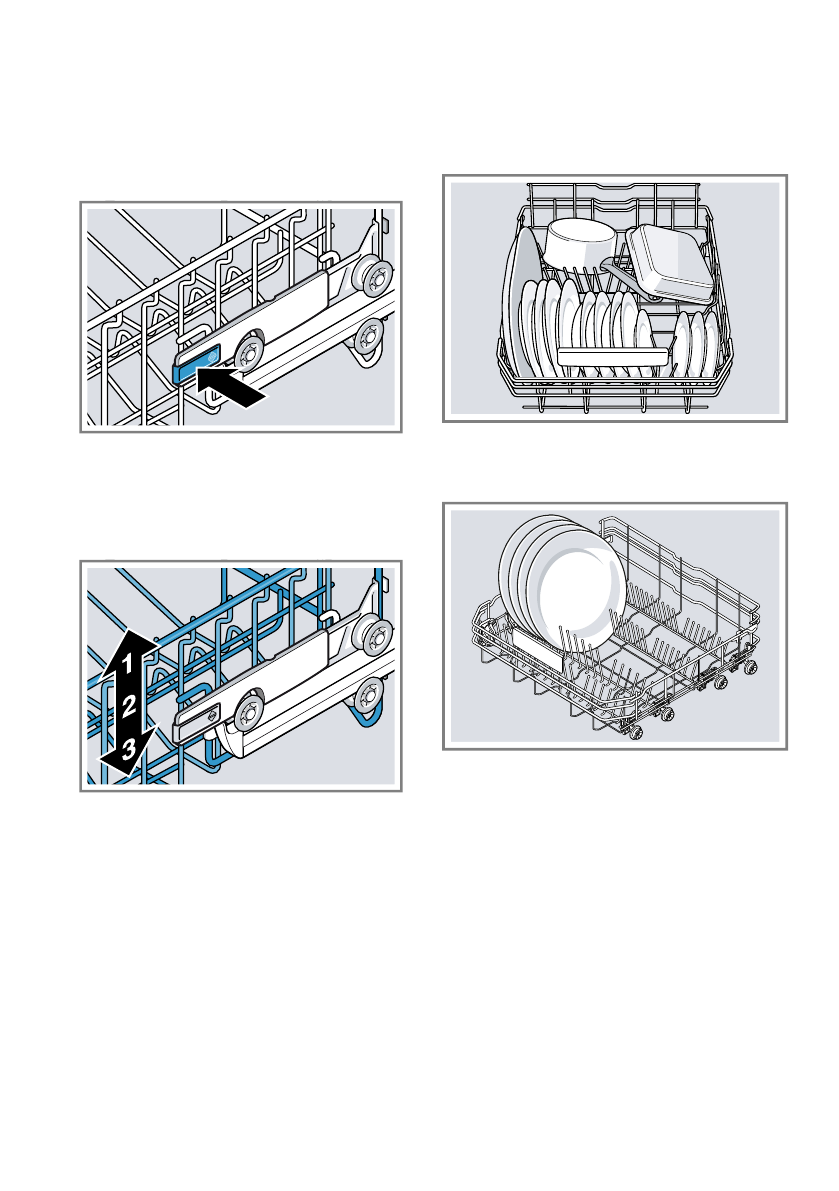 1
2
3