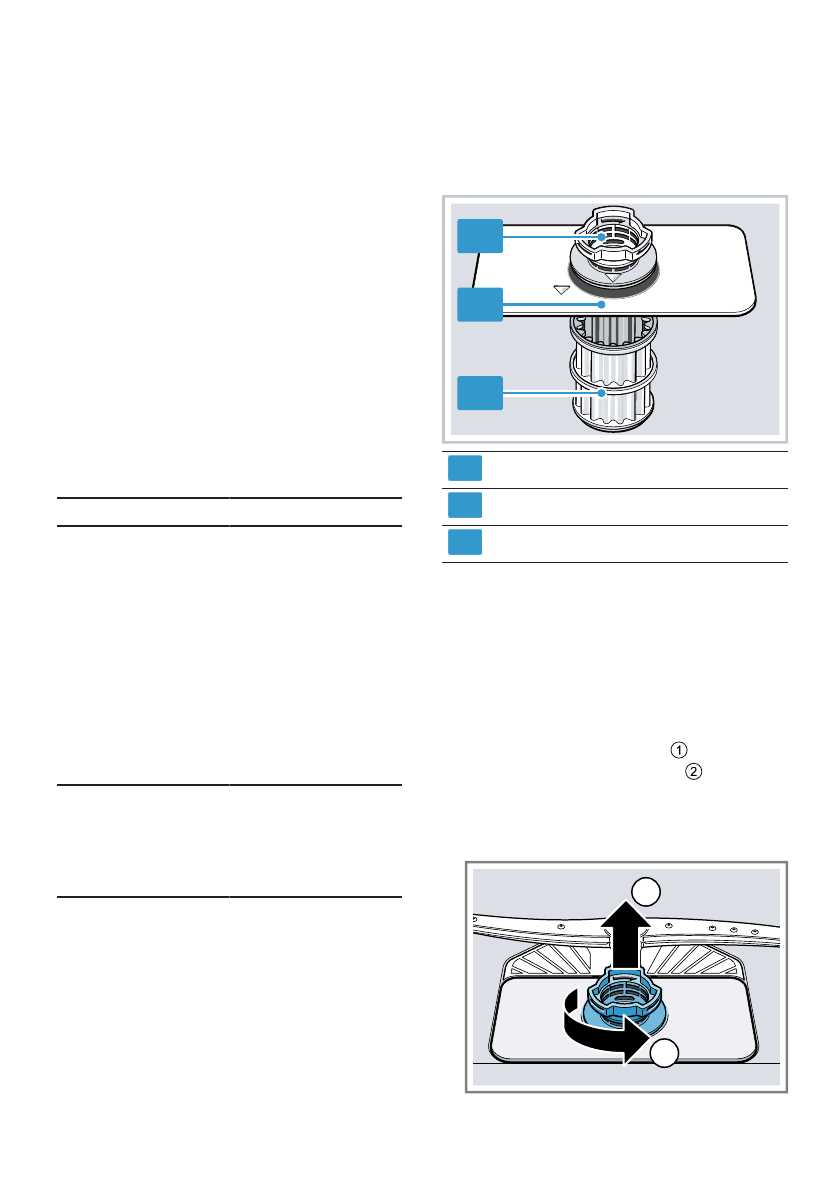 ①
②